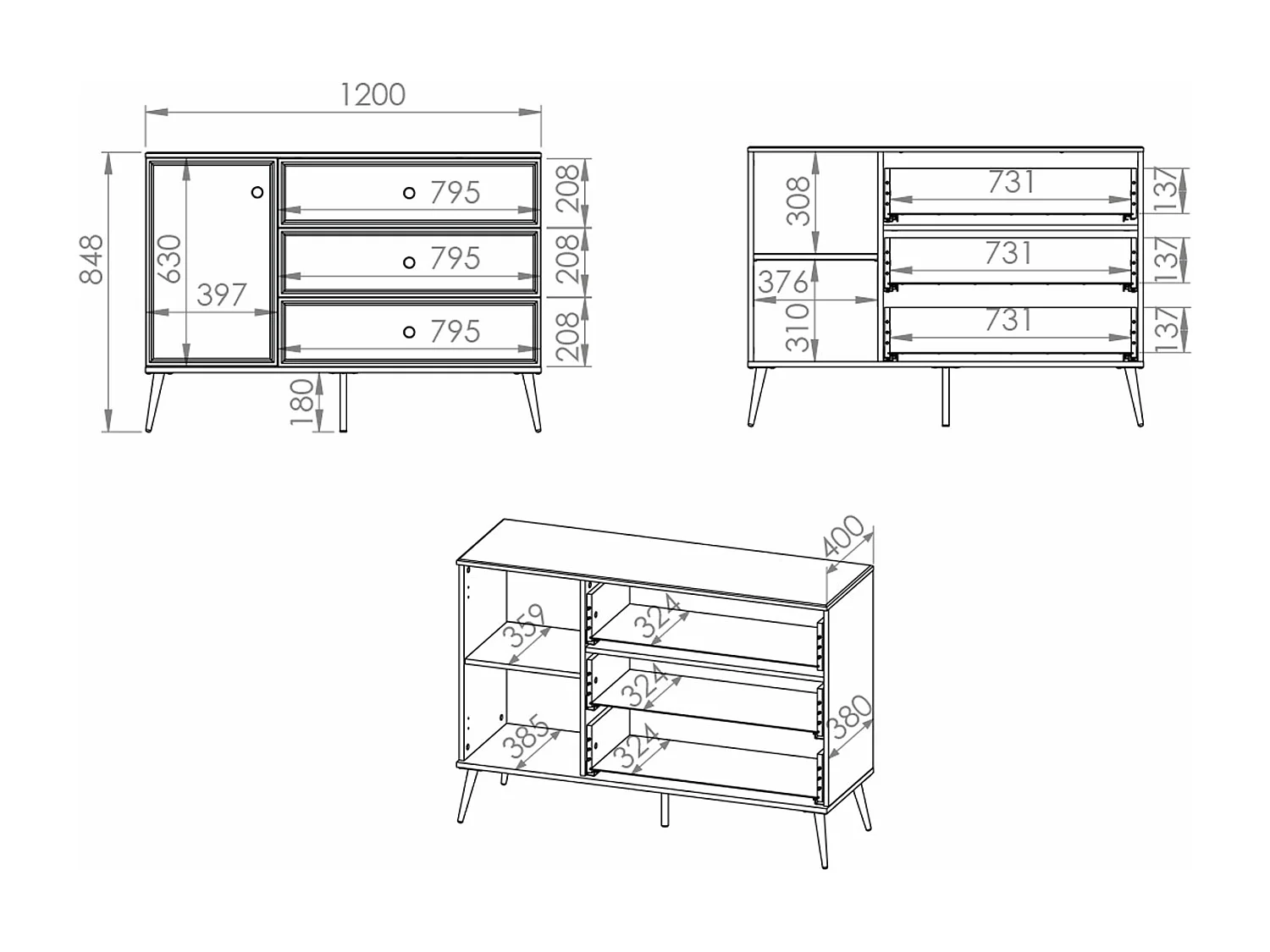 1200

848

630

397

795

795

795

208

208

208

180

308

376

310

731

731

731

137

137

137

400

359

385

324

324

324

380