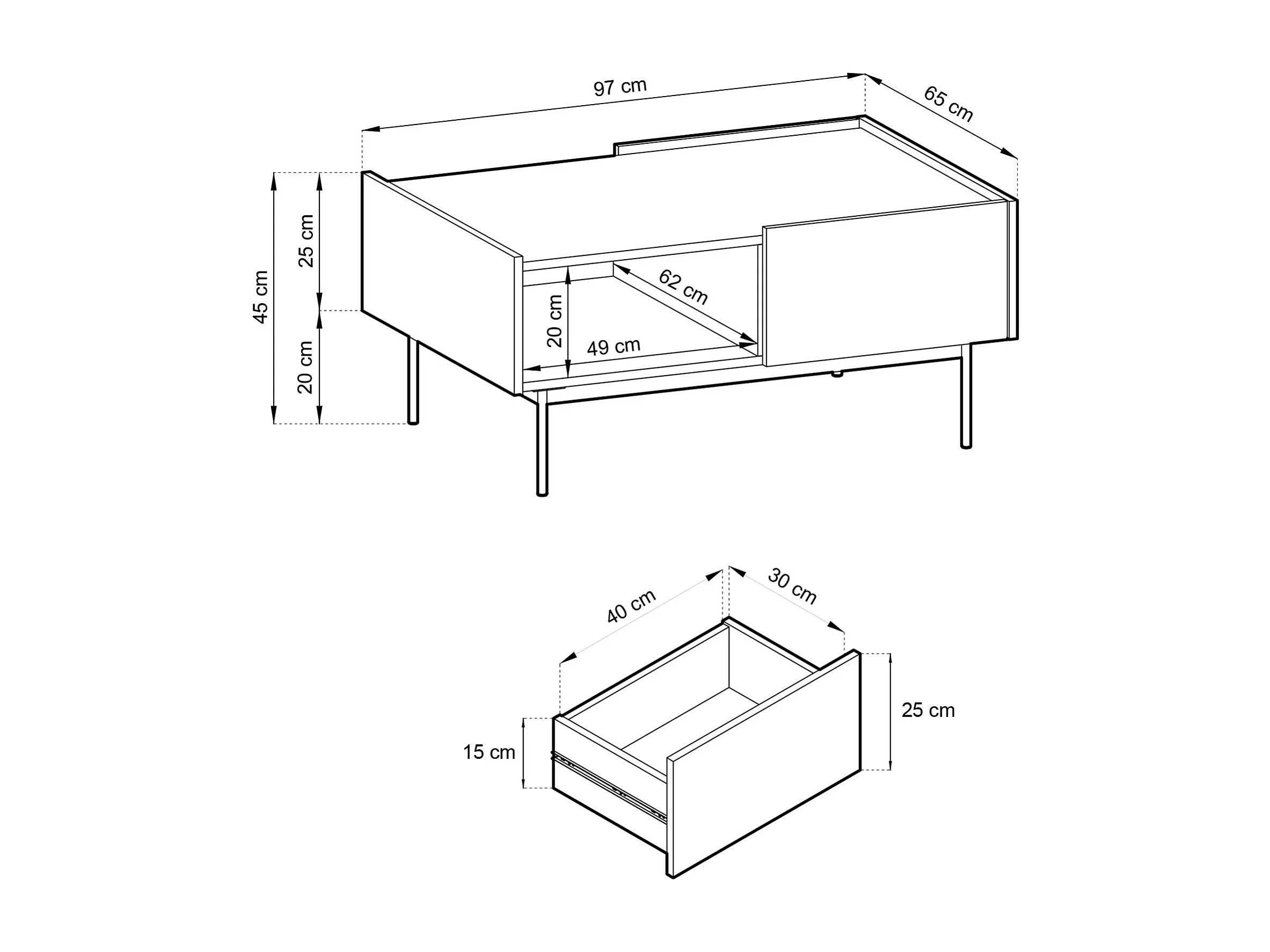 97 cm
65 cm
45 cm
25 cm
20 cm
62 cm
20 cm
49 cm
40 cm
30 cm
15 cm
25 cm