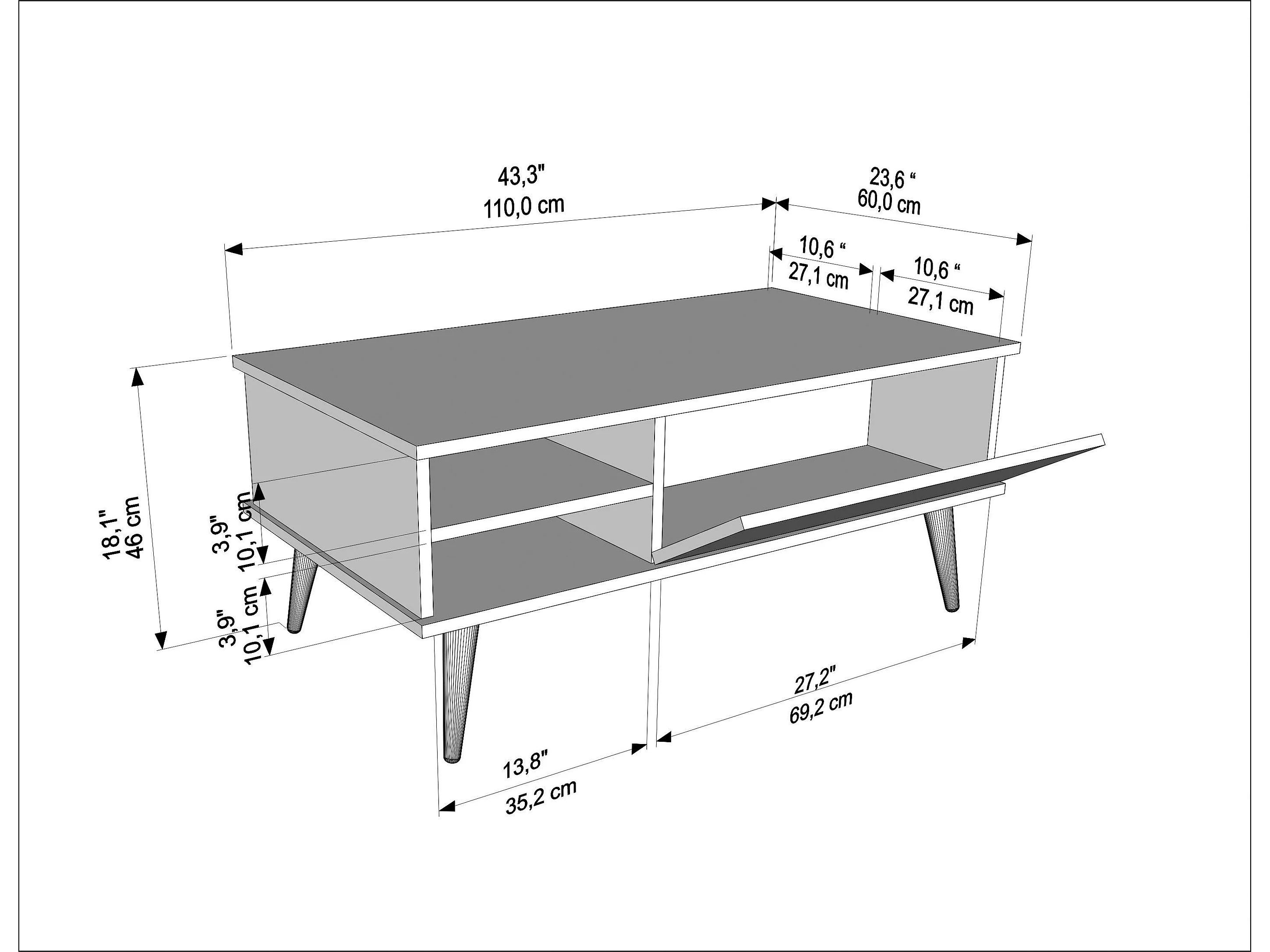 43,3"
110,0 cm

23,6 “
60,0 cm

10,6 “
27,1 cm

10,6 “
27,1 cm

18,1"
46 cm

3,9"
10,1 cm

3,9"
10,1 cm

27,2"
69,2 cm

13,8"
35,2 cm