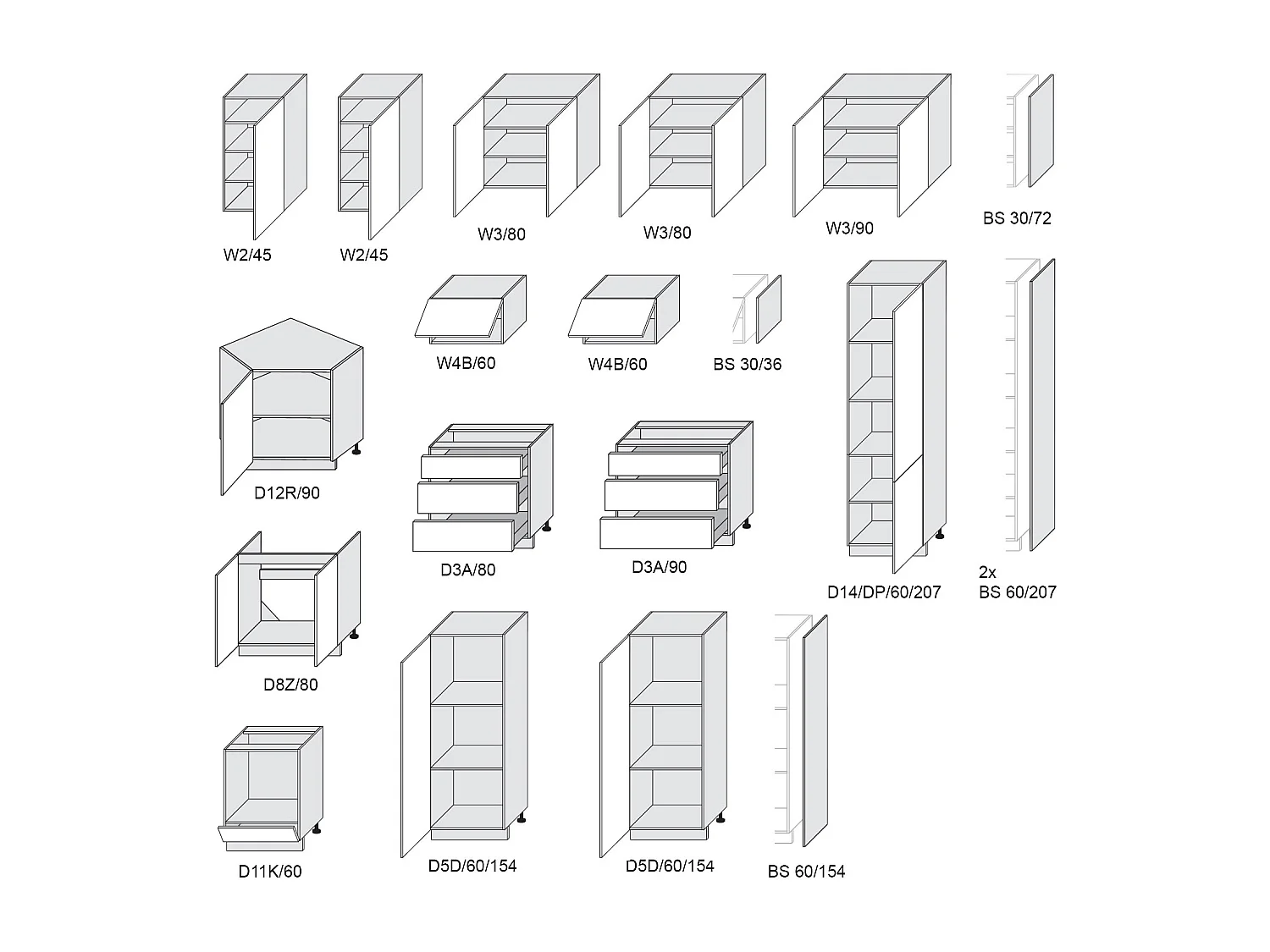 W2/45
W2/45
W3/80
W3/80
W3/90
BS 30/72

W4B/60
W4B/60
BS 30/36

D12R/90

D3A/80
D3A/90
D14/DP/60/207
2x
BS 60/207

D8Z/80

D11K/60
D5D/60/154
D5D/60/154
BS 60/154