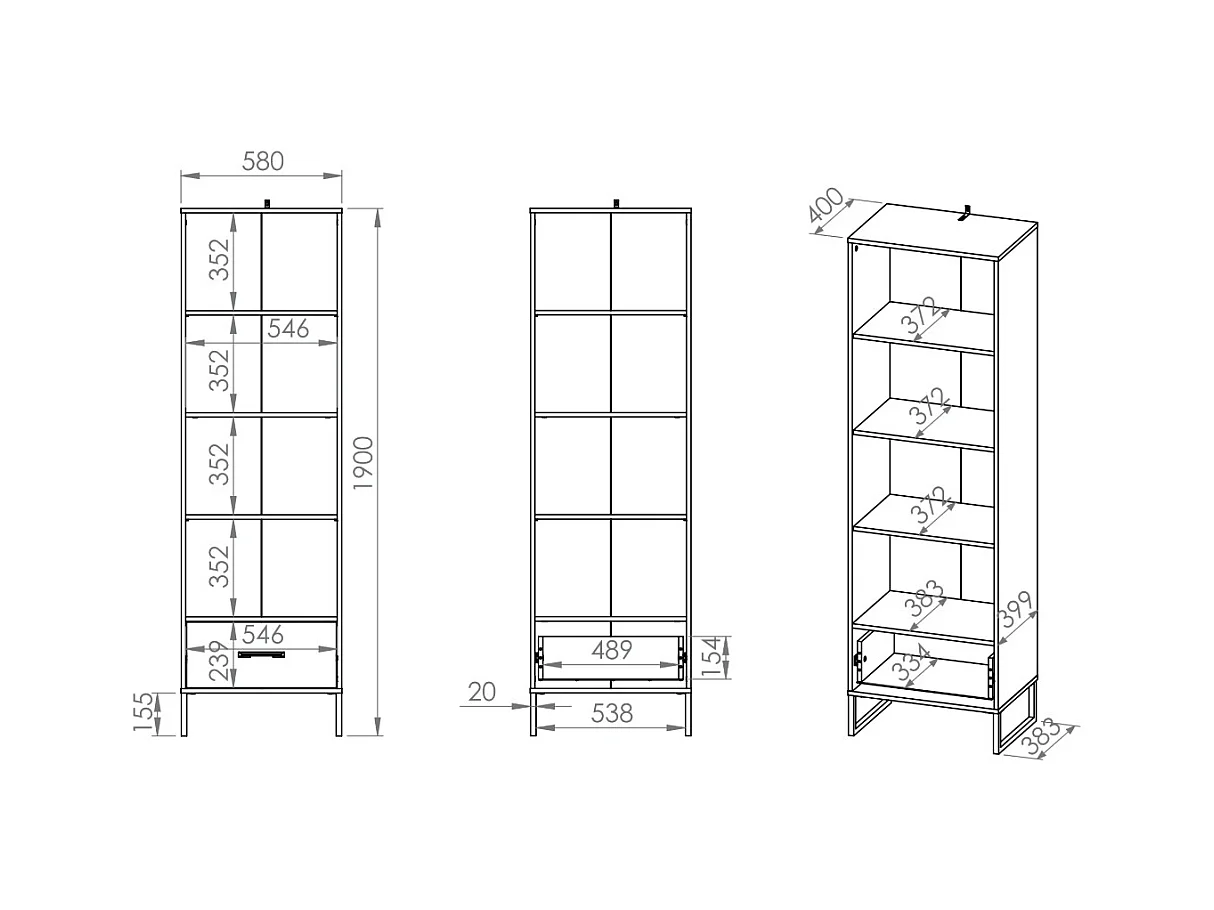 580

352

546

352

352

352

546

239

155

1900

489

154

20

538

400

372

372

372

383

399

334

383