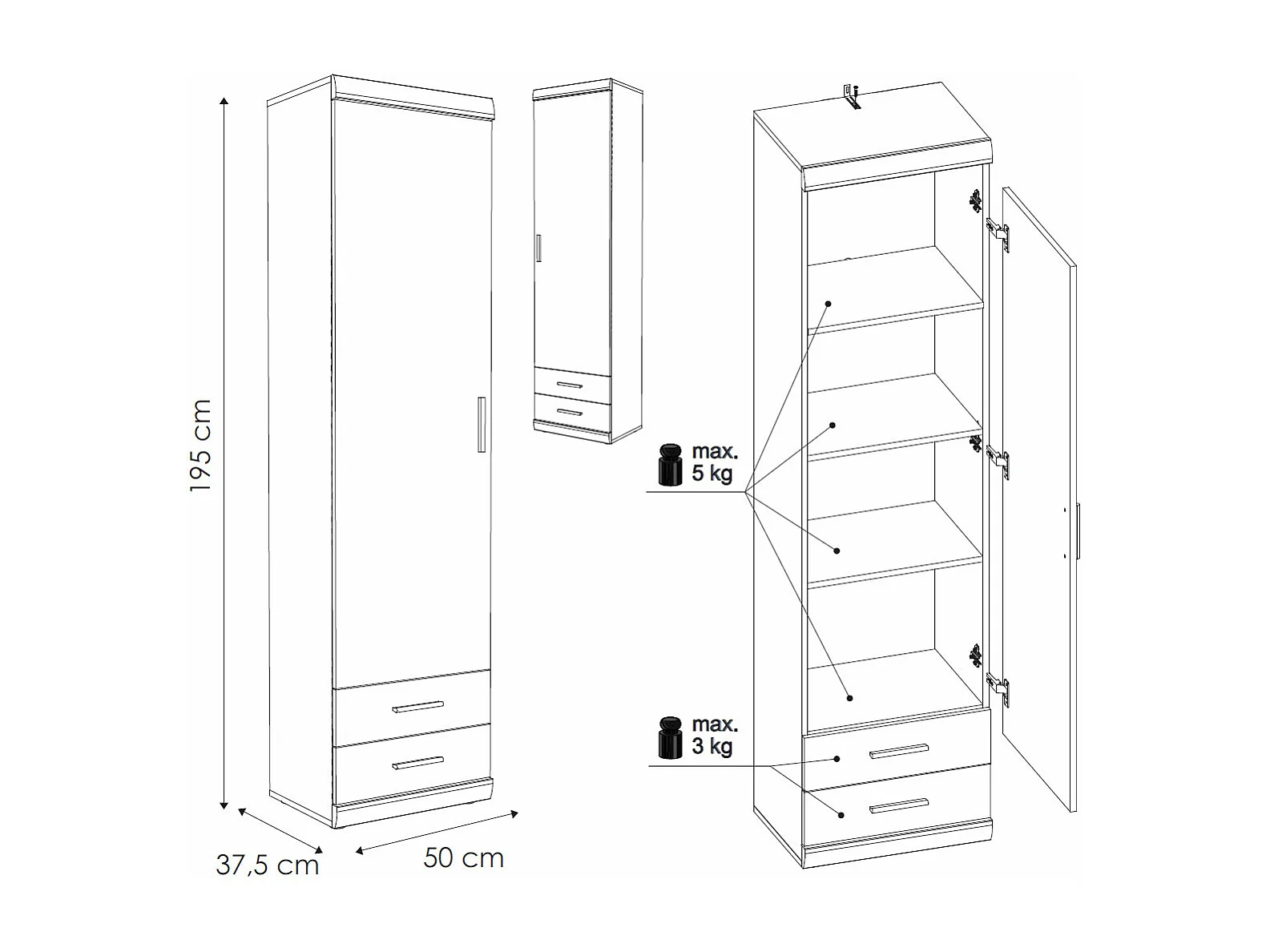 195 cm

37,5 cm

50 cm

max.
5 kg

max.
3 kg