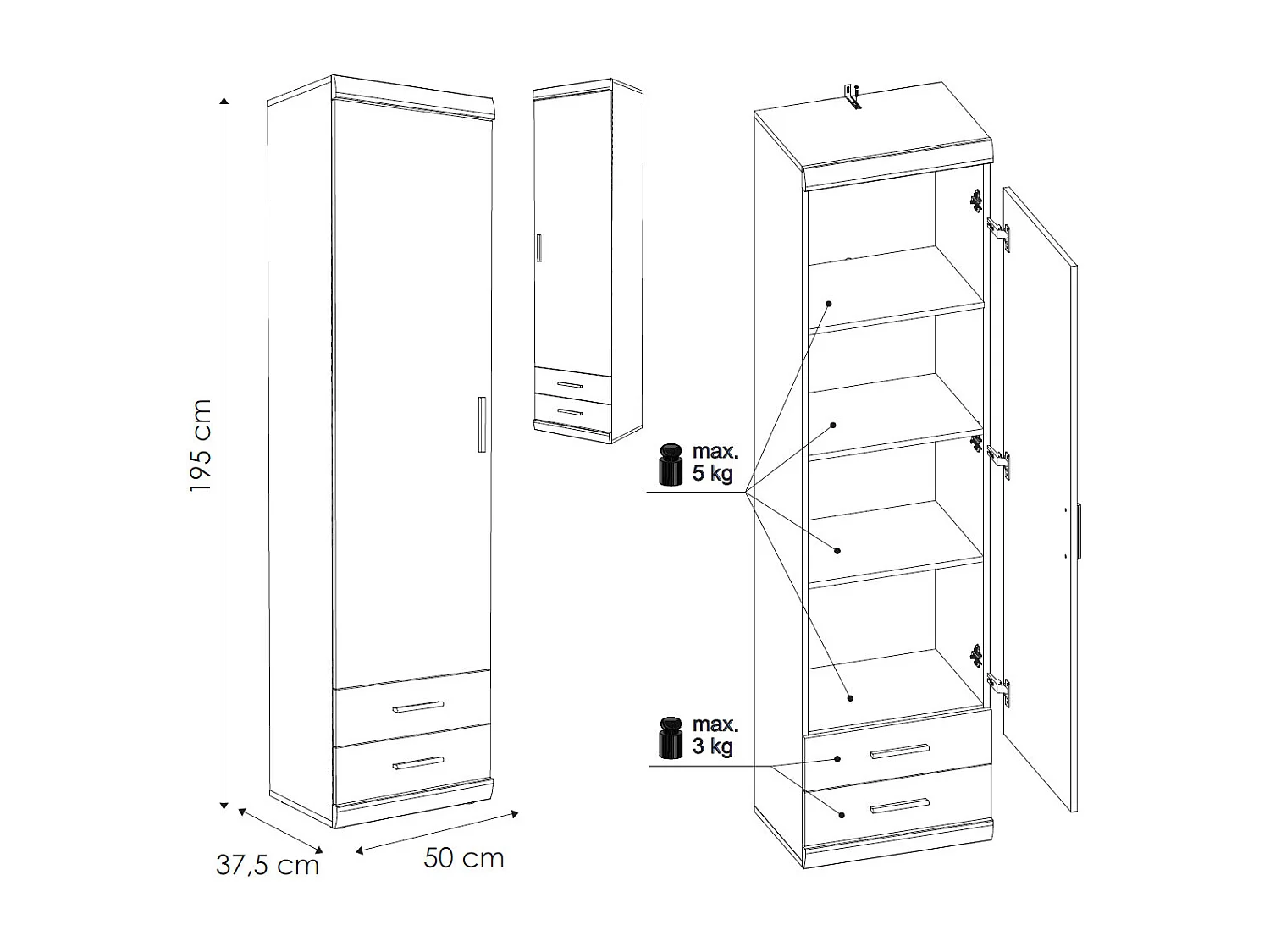 195 cm

37,5 cm

50 cm

max.
5 kg

max.
3 kg