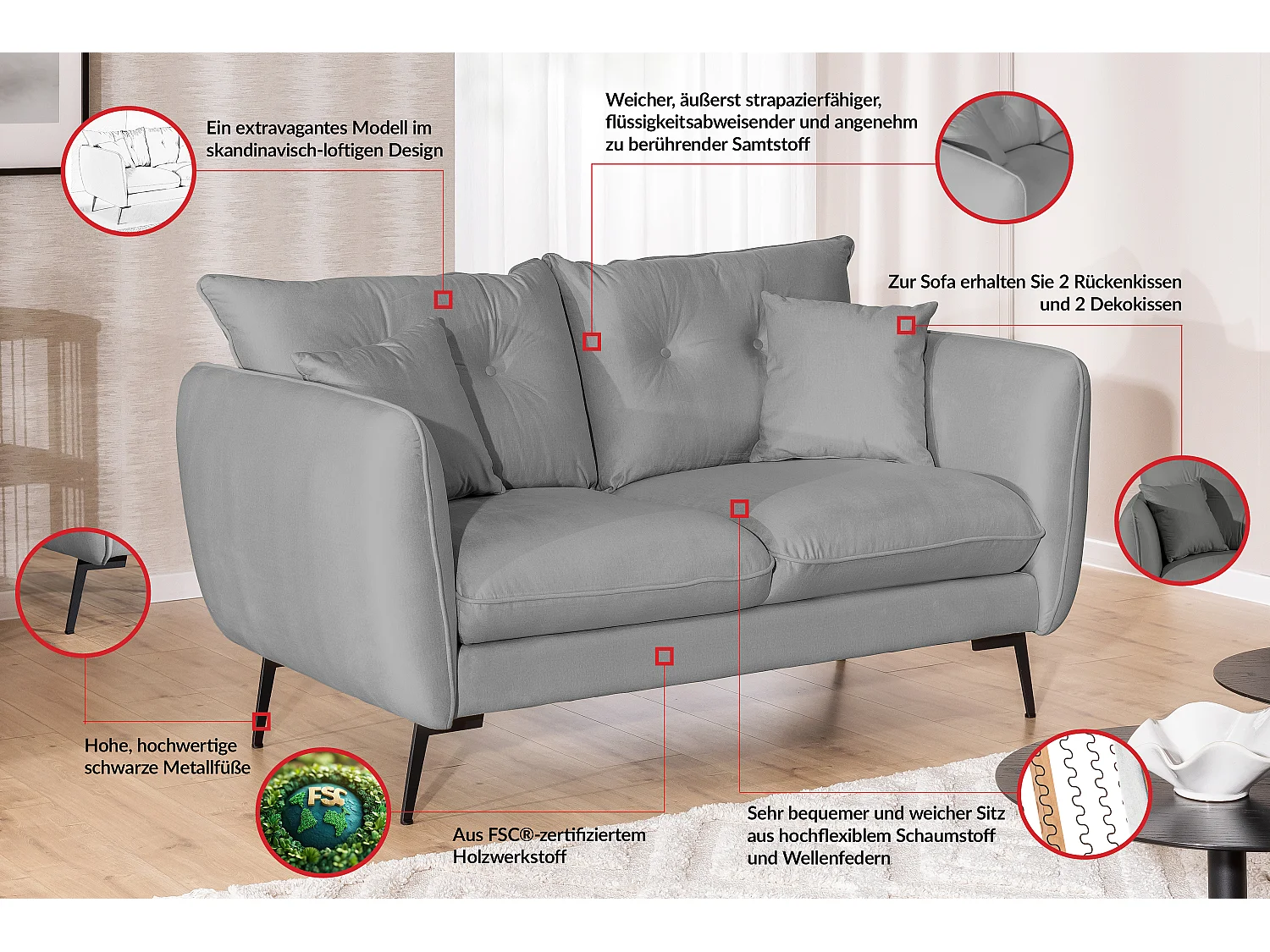 Ein extravagantes Modell im skandinavisch-loftigen Design

Weicher, äußerst strapazierfähiger, flüssigkeitsabweisender und angenehm zu berührender Samtstoff

Zur Sofa erhalten Sie 2 Rückenkissen und 2 Dekokissen

Hohe, hochwertige schwarze Metallfüße

FSC

Aus FSC®-zertifiziertem Holzwerkstoff

Sehr bequemer und weicher Sitz aus hochflexiblem Schaumstoff und Wellenfedern