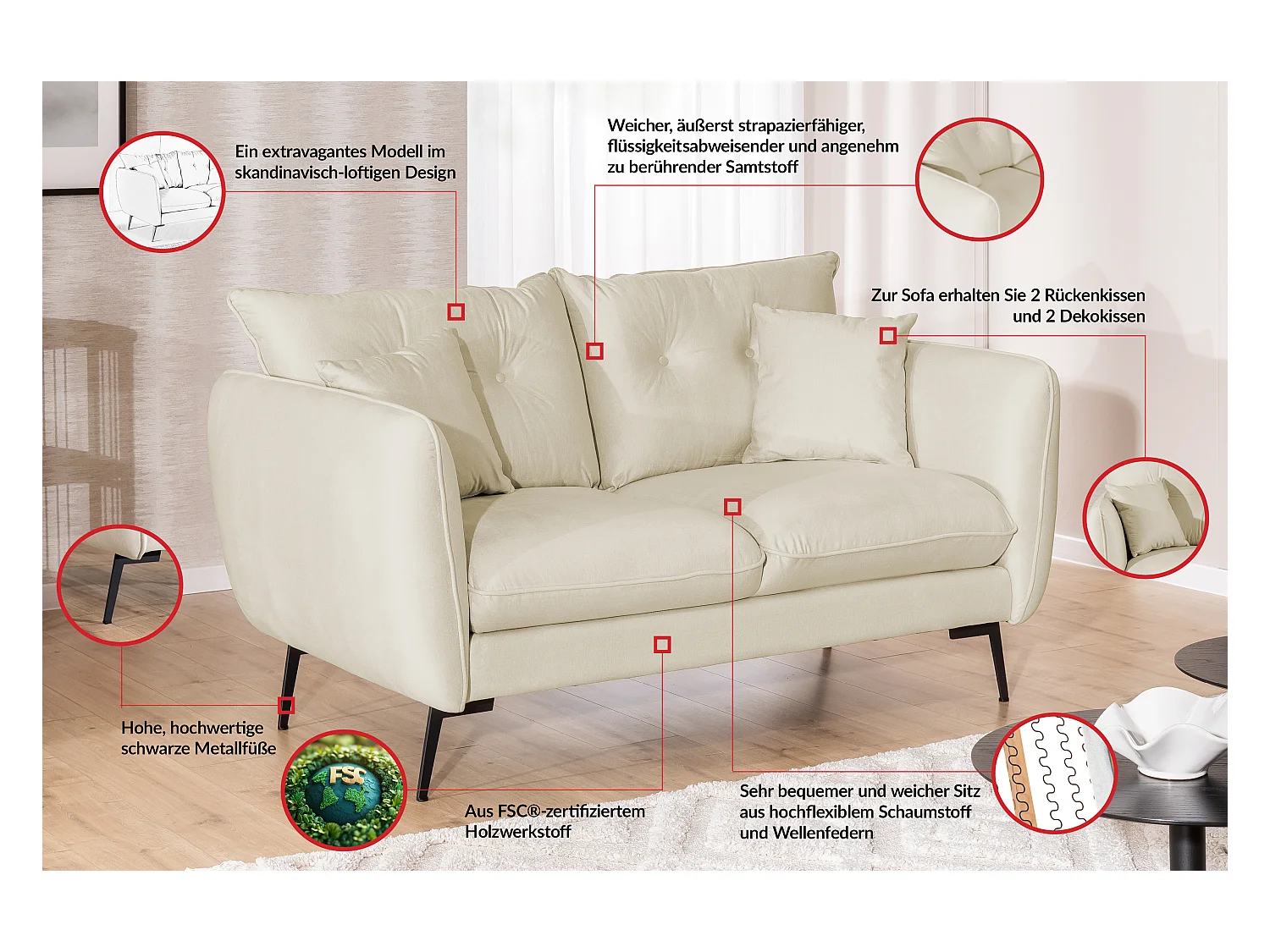 Ein extravagantes Modell im skandinavisch-loftigen Design

Weicher, äußerst strapazierfähiger, flüssigkeitsabweisender und angenehm zu berührender Samtstoff

Zur Sofa erhalten Sie 2 Rückenkissen und 2 Dekokissen

Hohe, hochwertige schwarze Metallfüße

FSC

Aus FSC®-zertifiziertem Holzwerkstoff

Sehr bequemer und weicher Sitz aus hochflexiblem Schaumstoff und Wellenfedern