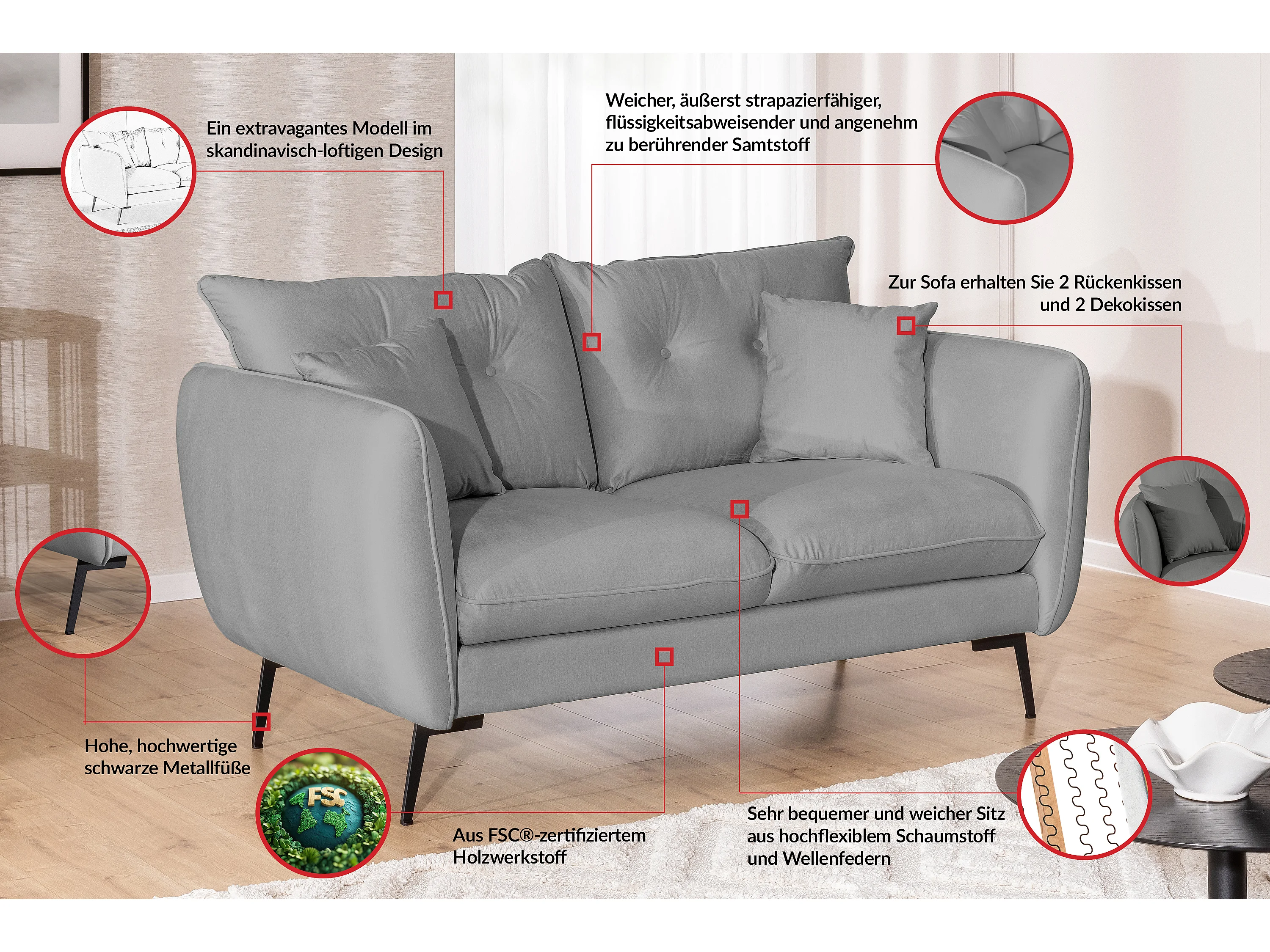 Ein extravagantes Modell im skandinavisch-loftigen Design

Weicher, äußerst strapazierfähiger, flüssigkeitsabweisender und angenehm zu berührender Samtstoff

Zur Sofa erhalten Sie 2 Rückenkissen und 2 Dekokissen

Hohe, hochwertige schwarze Metallfüße

FSC

Aus FSC®-zertifiziertem Holzwerkstoff

Sehr bequemer und weicher Sitz aus hochflexiblem Schaumstoff und Wellenfedern