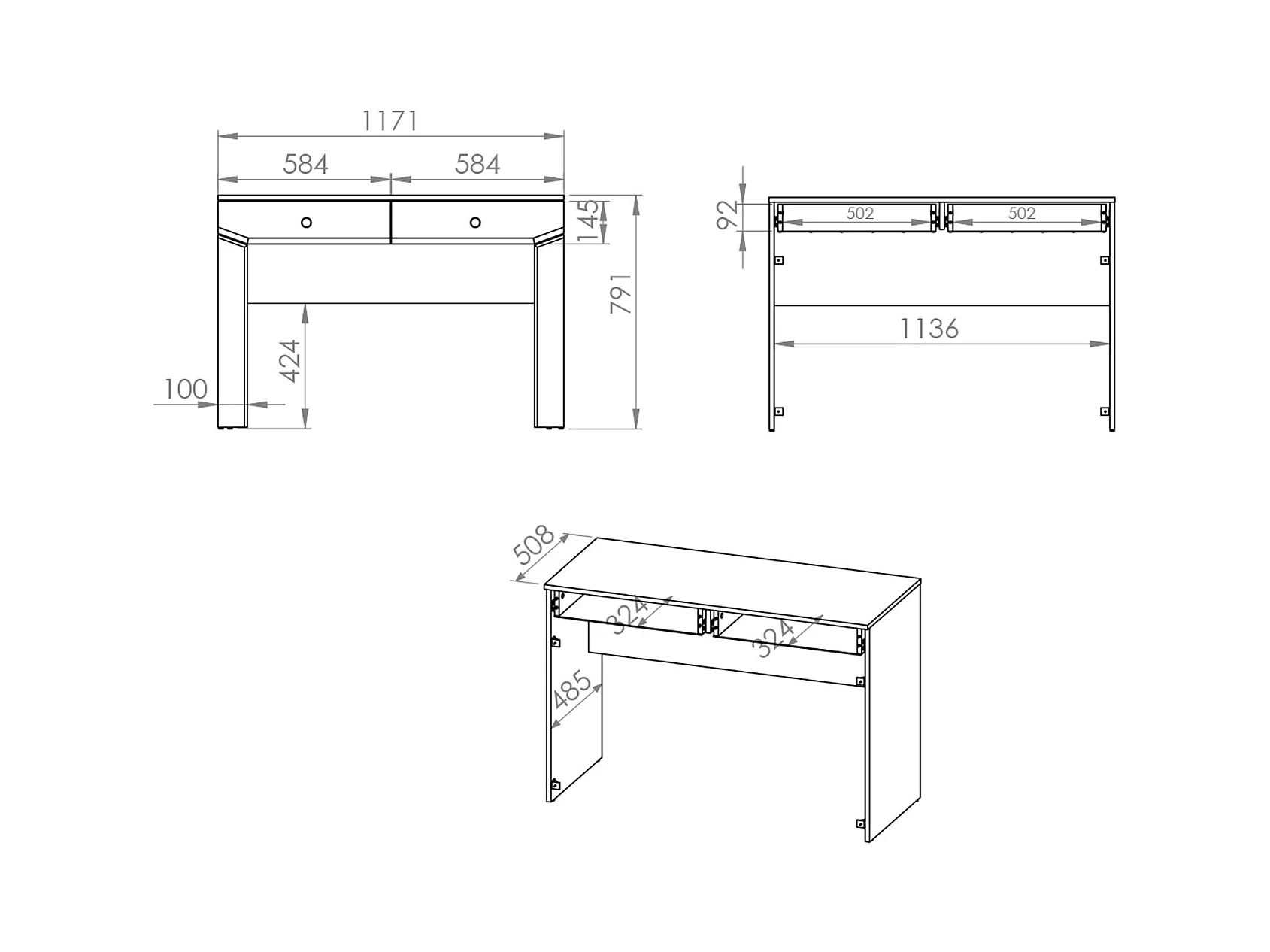 1171
584
584
145
791
424
100
92
502
502
1136
508
324
324
485