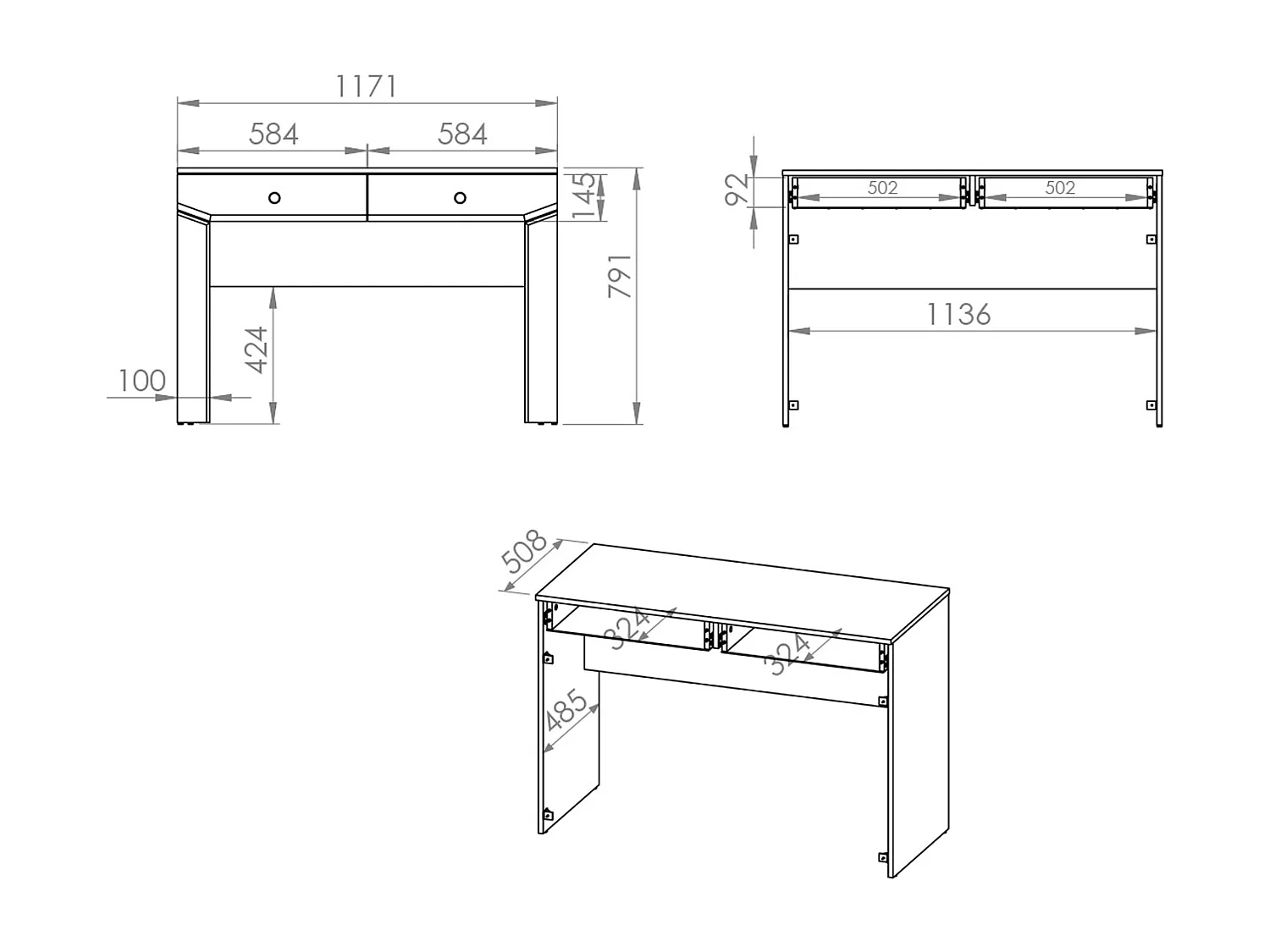 1171
584
584
145
791
424
100
92
502
502
1136
508
324
324
485