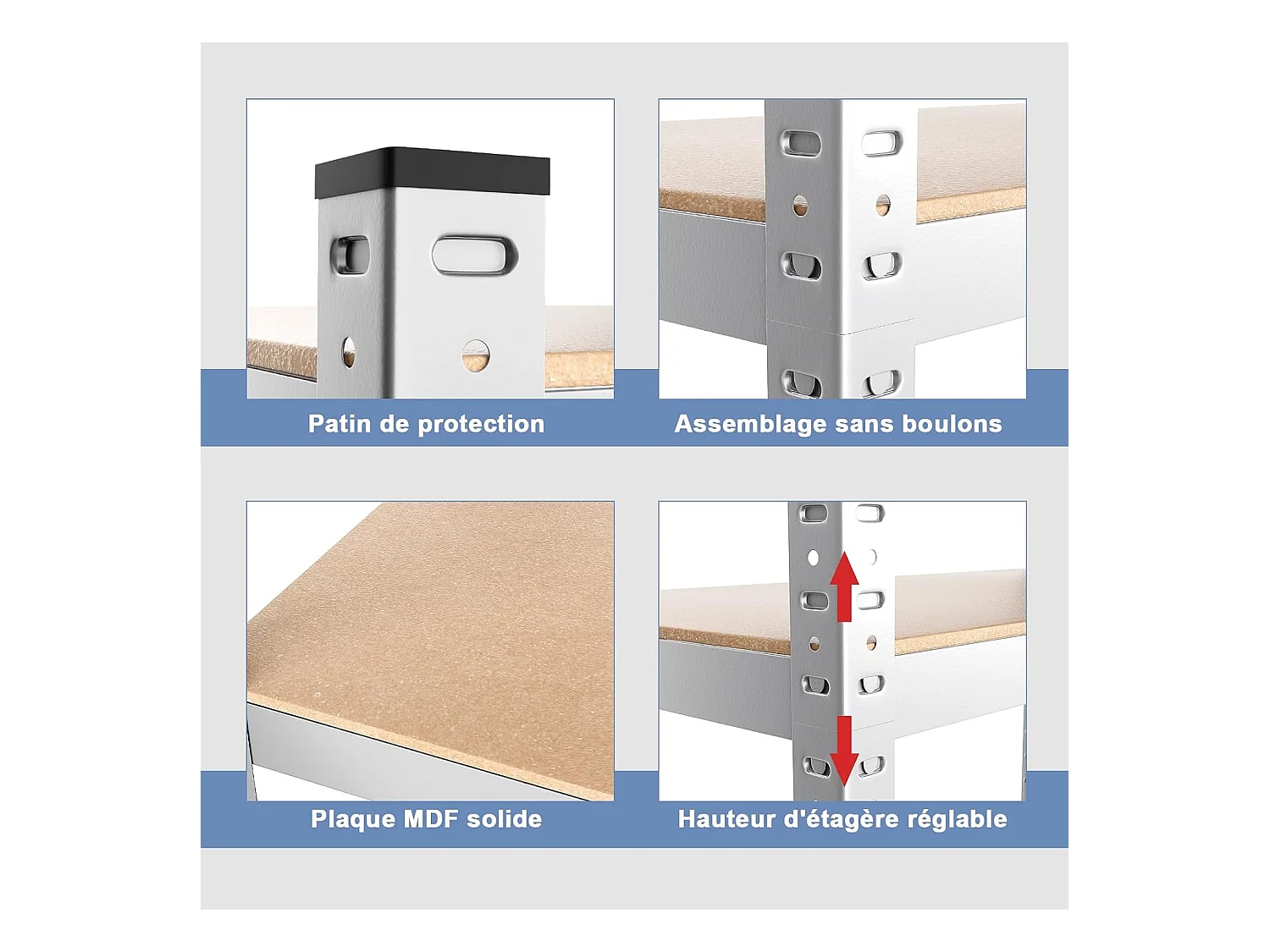 Patin de protection

Assemblage sans boulons

Plaque MDF solide

Hauteur d'étagère réglable