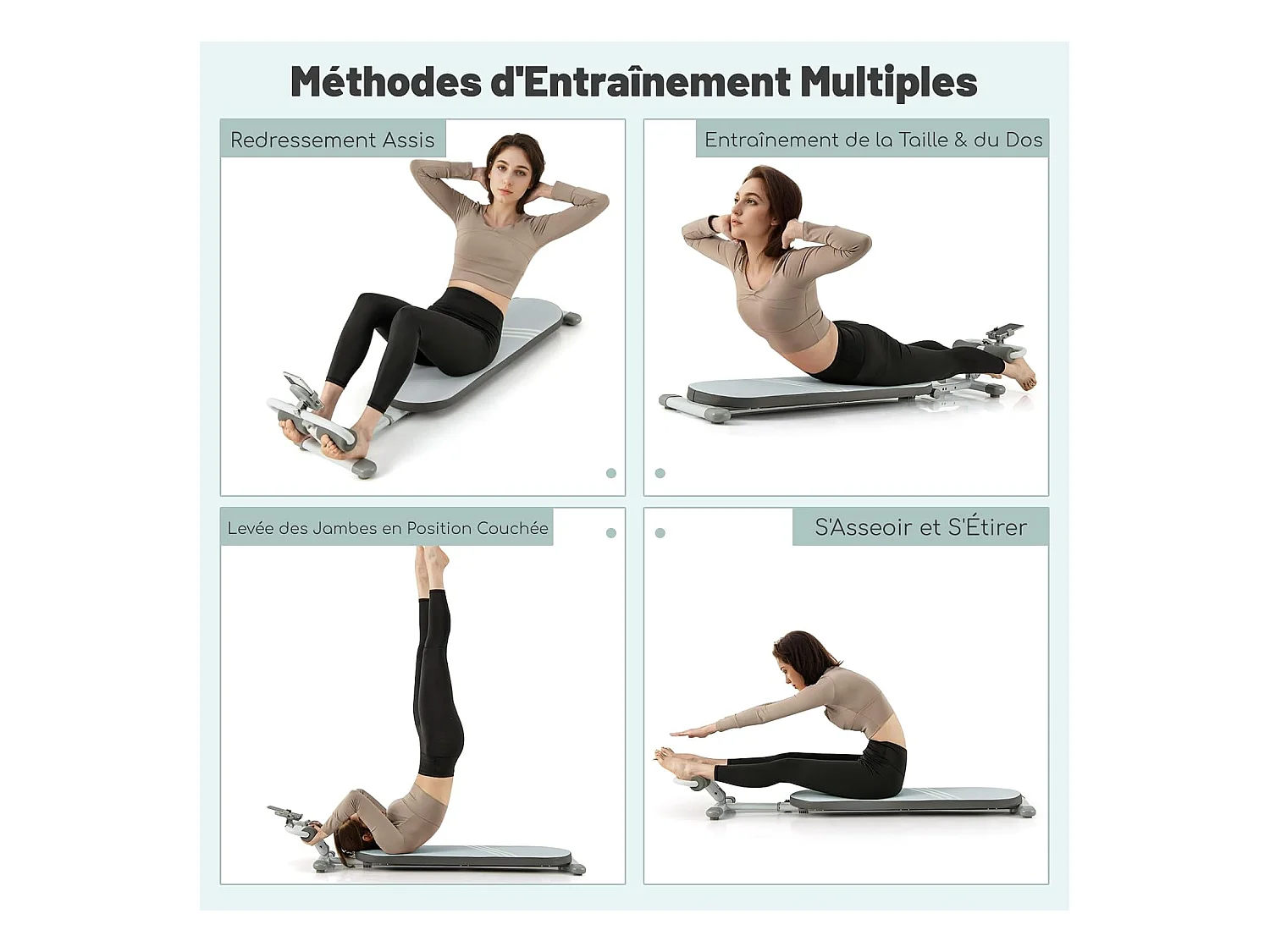 Méthodes d'Entraînement Multiples

Redressement Assis

Entraînement de la Taille & du Dos

Levée des Jambes en Position Couchée

S'Asseoir et S'Étirer