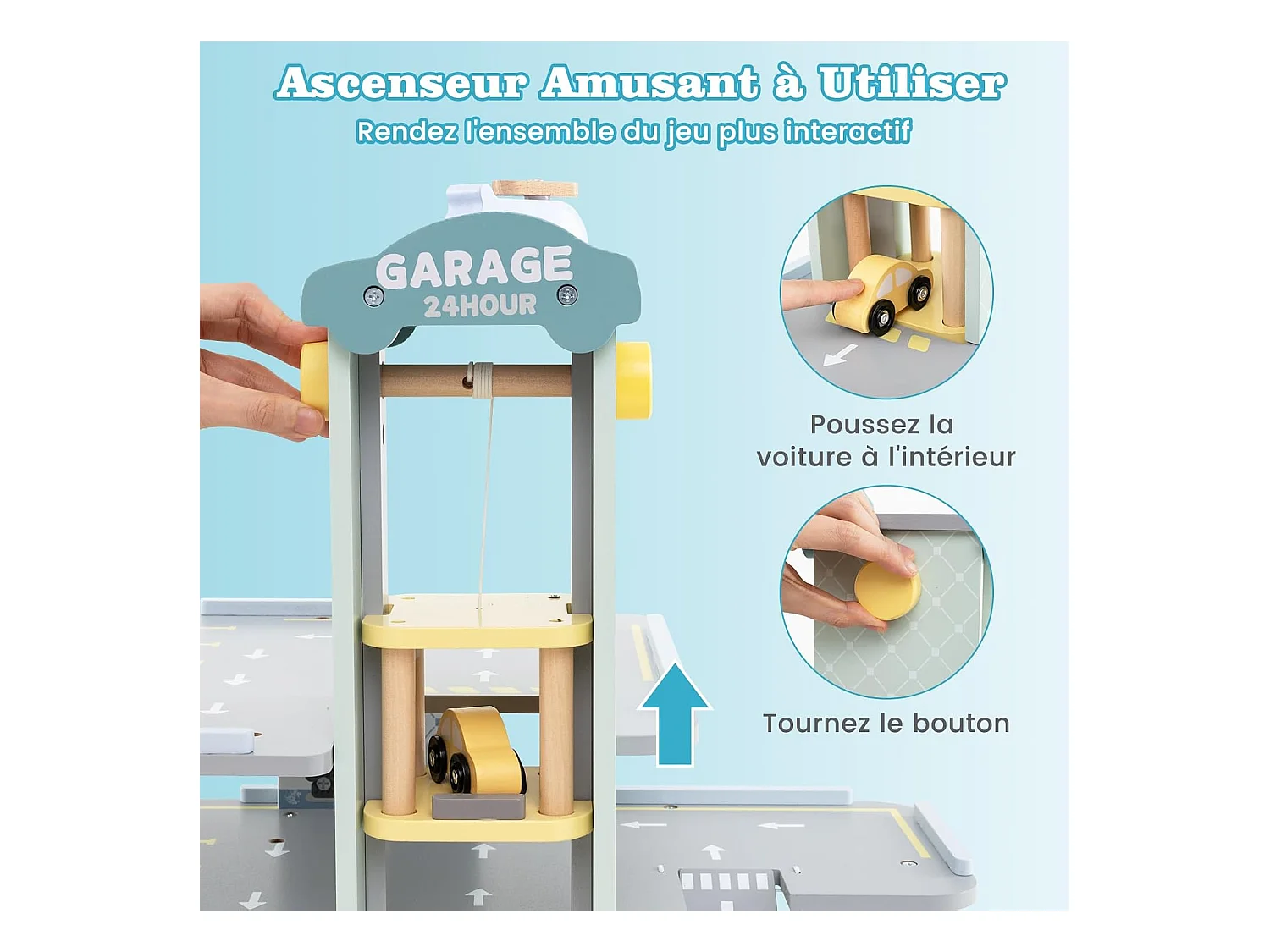 Ascenseur Amusant à Utiliser
Rendez l'ensemble du jeu plus interactif

GARAGE
24HOUR

Poussez la voiture à l'intérieur

Tournez le bouton