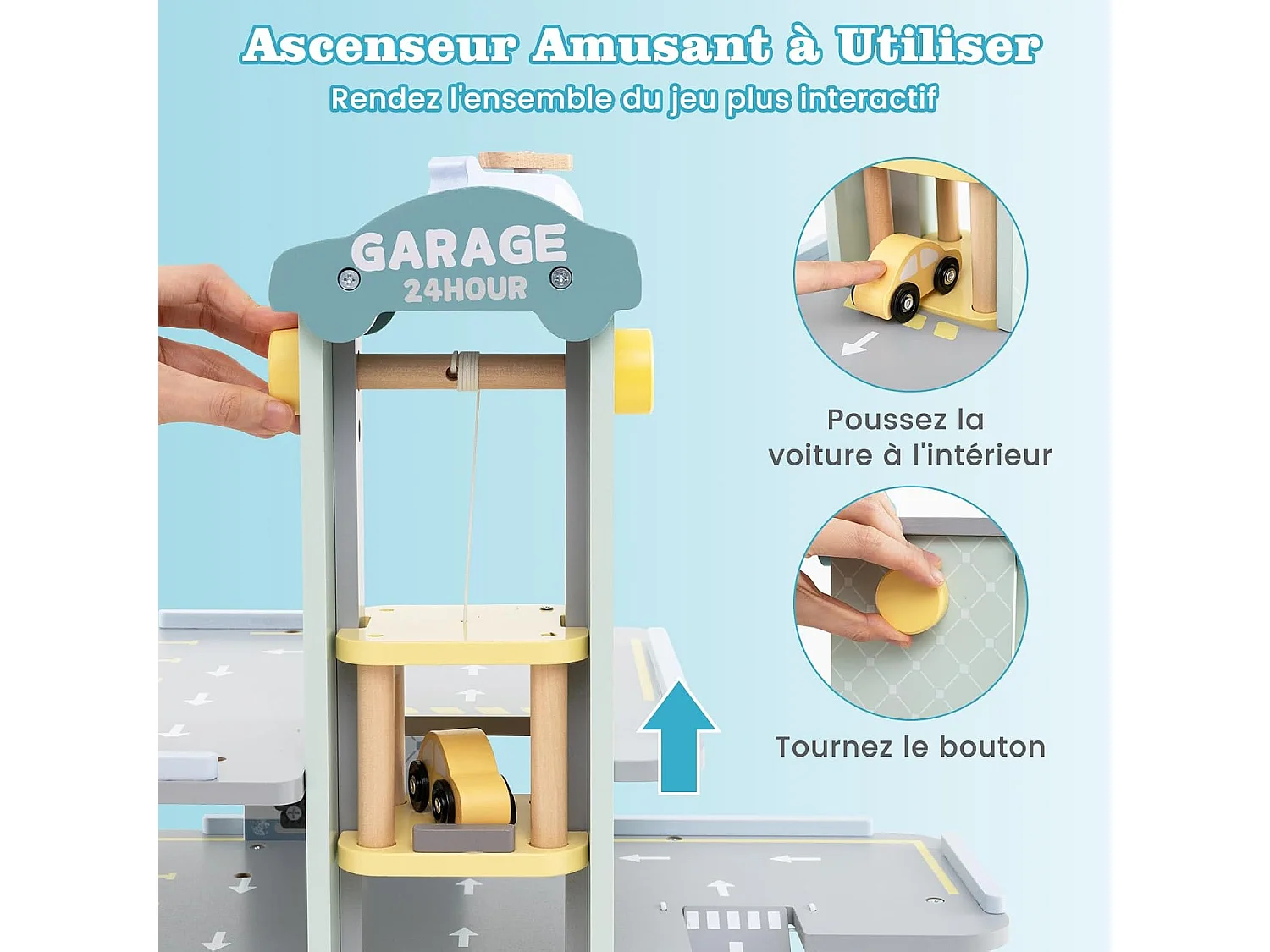 Ascenseur Amusant à Utiliser
Rendez l'ensemble du jeu plus interactif

GARAGE
24HOUR

Poussez la voiture à l'intérieur

Tournez le bouton