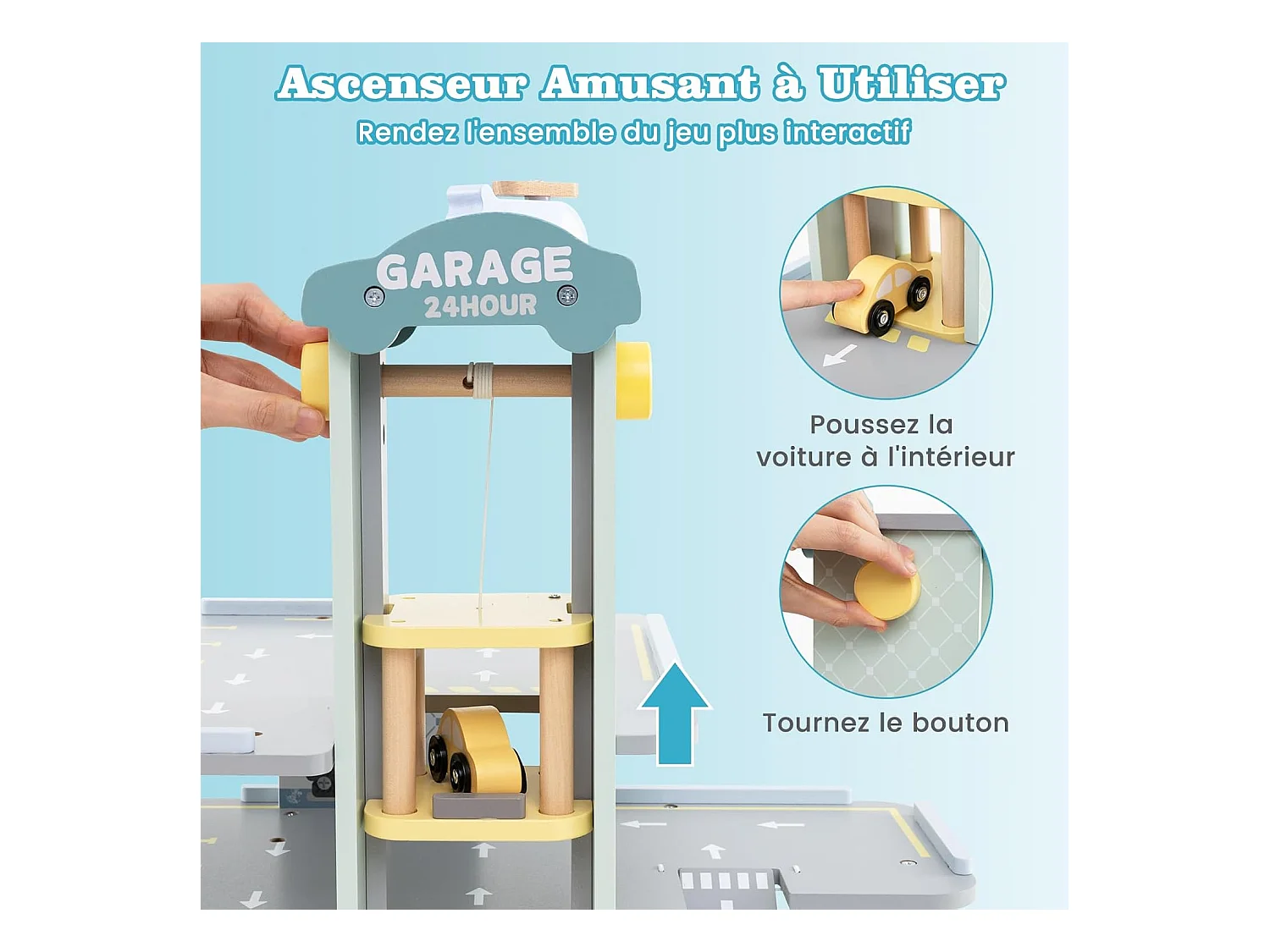 Ascenseur Amusant à Utiliser
Rendez l'ensemble du jeu plus interactif

GARAGE
24HOUR

Poussez la voiture à l'intérieur

Tournez le bouton