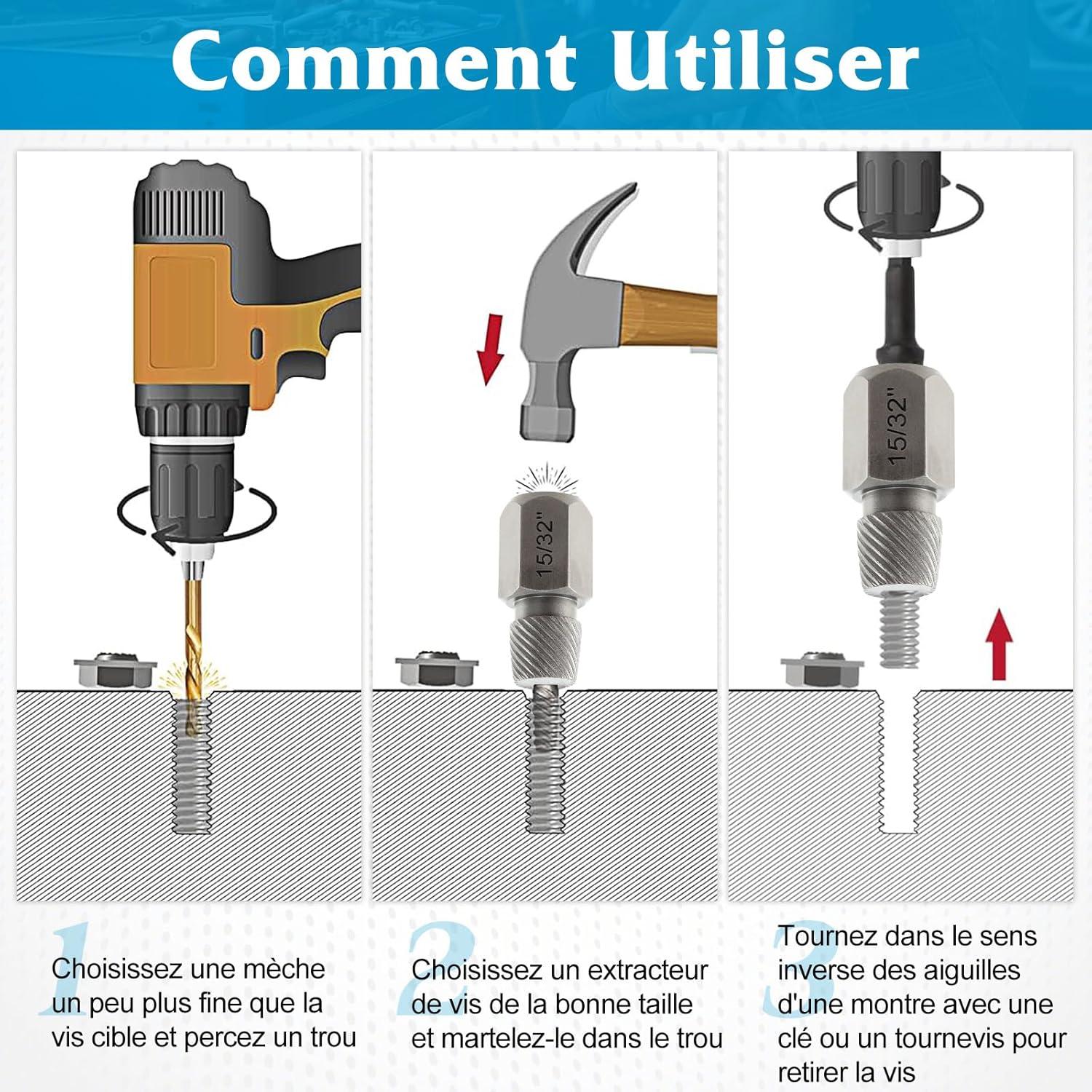 Comment Utiliser

15/32"

15/32"

1
Choisissez une mèche un peu plus fine que la vis cible et percez un trou

2
Choisissez un extracteur de vis de la bonne taille et martelez-le dans le trou

3
Tournez dans le sens inverse des aiguilles d'une montre avec une clé ou un tournevis pour retirer la vis