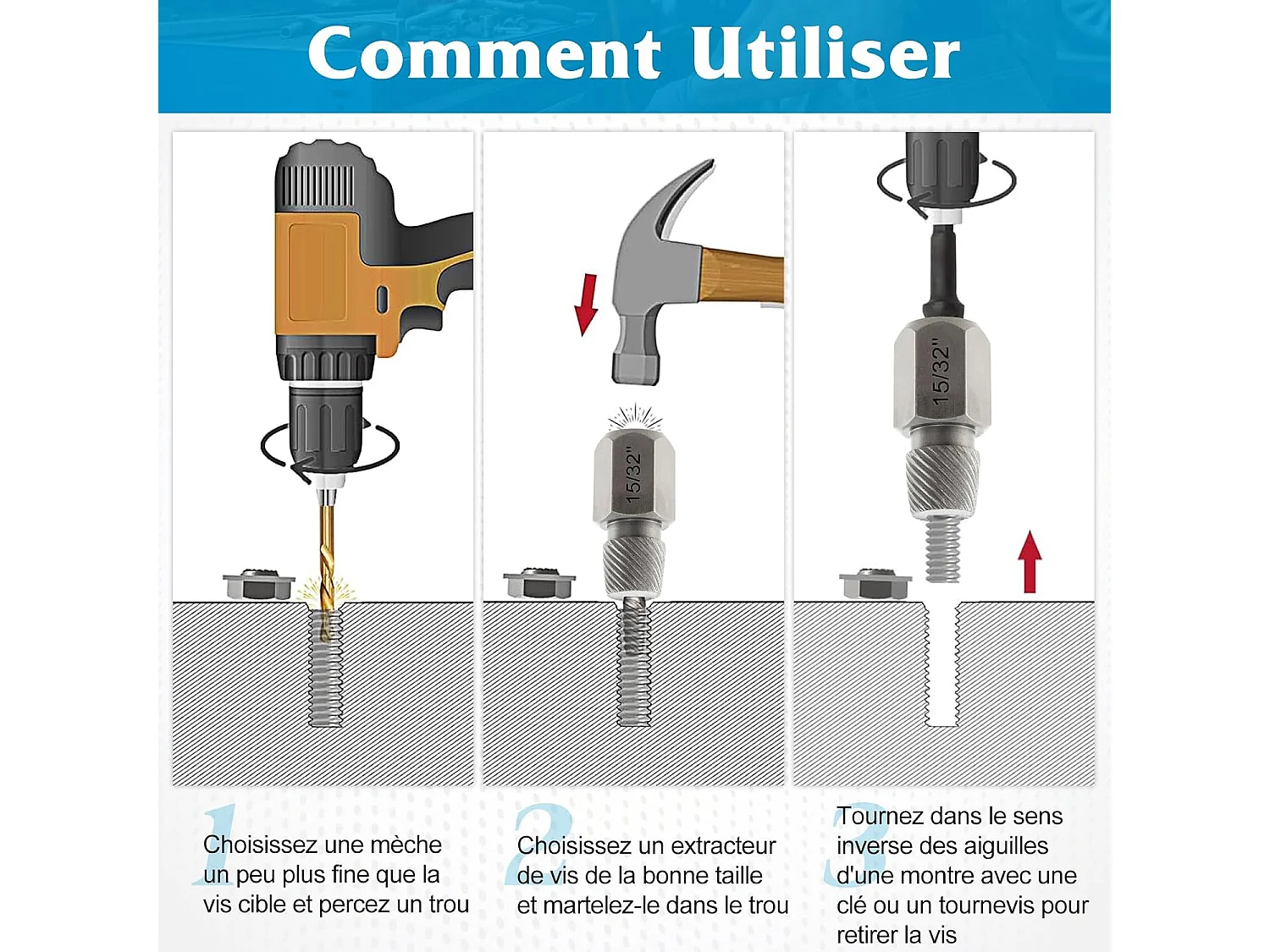 Comment Utiliser

15/32"

15/32"

1
Choisissez une mèche un peu plus fine que la vis cible et percez un trou

2
Choisissez un extracteur de vis de la bonne taille et martelez-le dans le trou

3
Tournez dans le sens inverse des aiguilles d'une montre avec une clé ou un tournevis pour retirer la vis