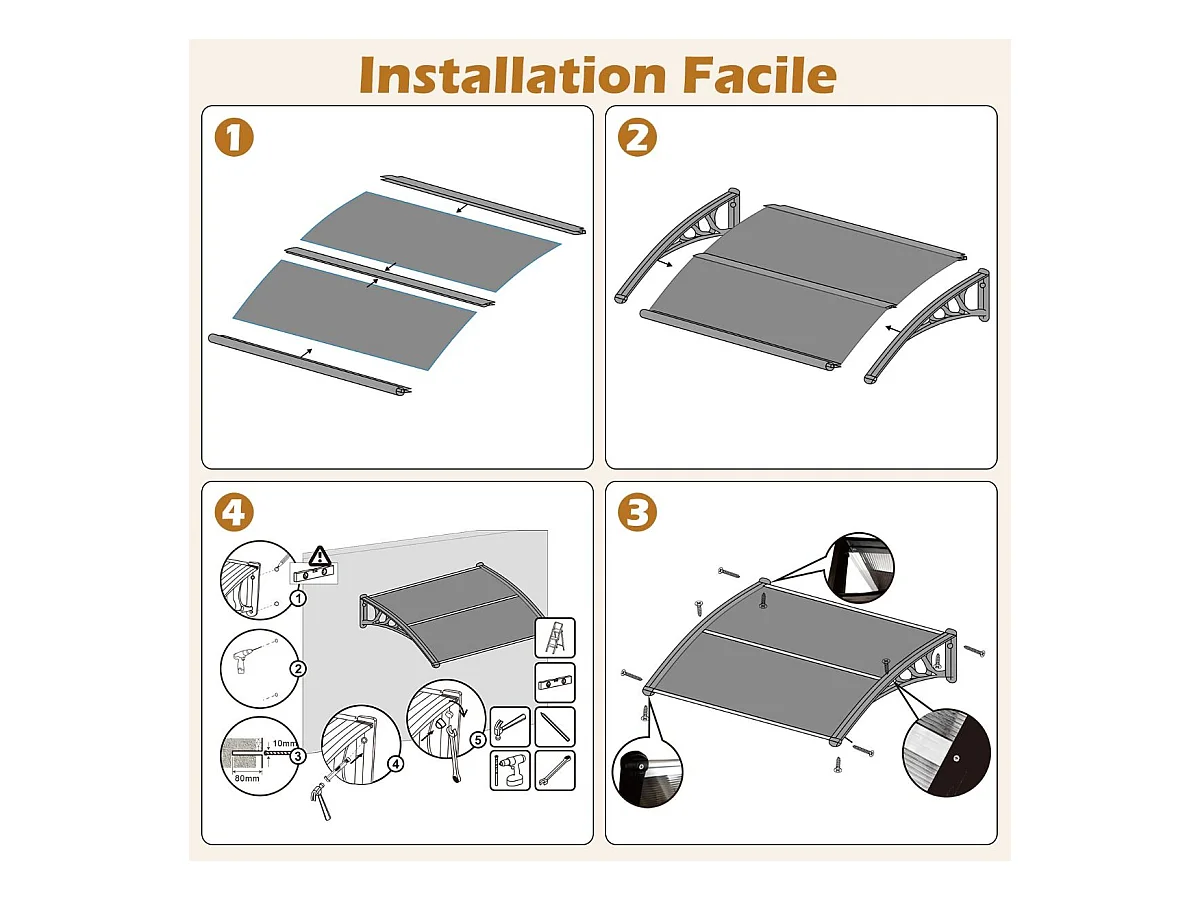 Installation Facile

1

2

4

1

2

10mm

80mm

3

4

5

3