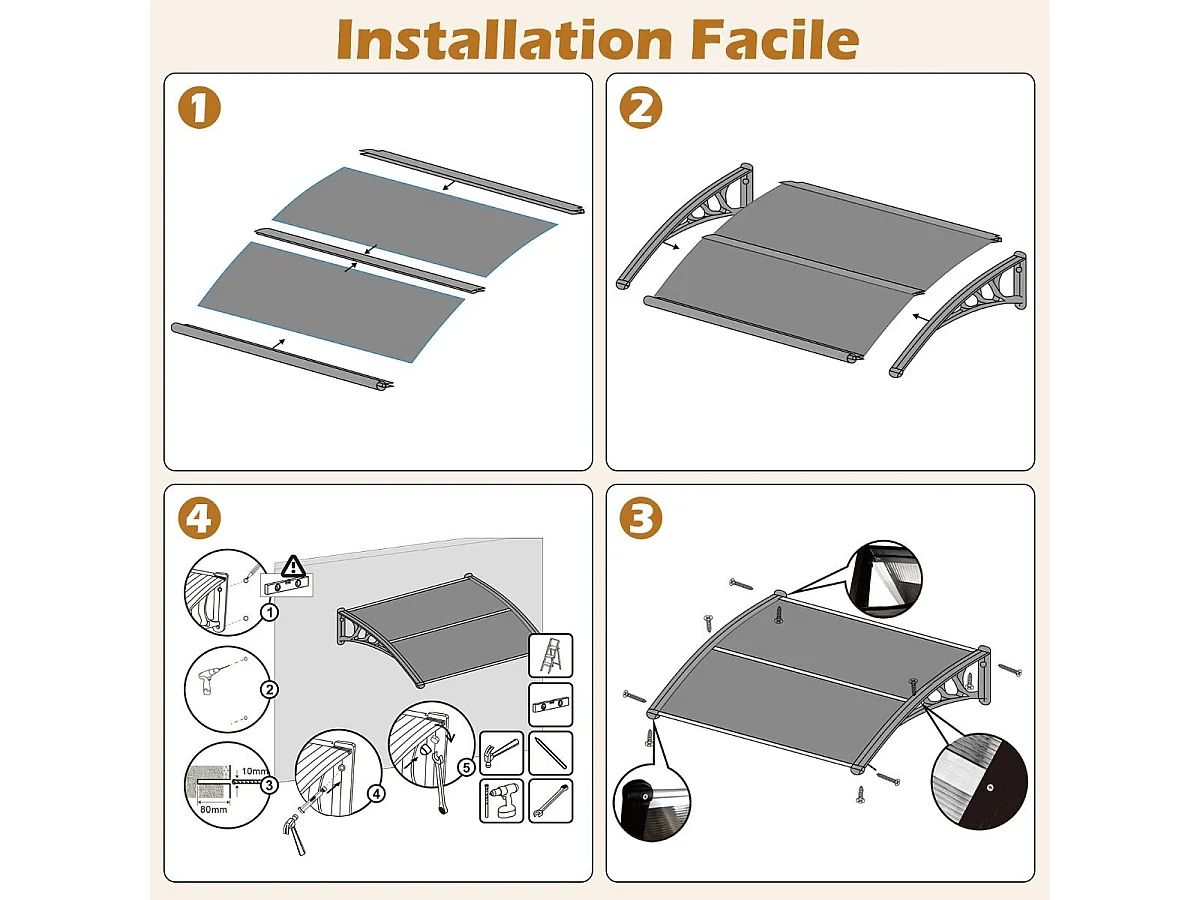 Installation Facile

1

2

4

1

2

10mm

80mm

3

4

5

3