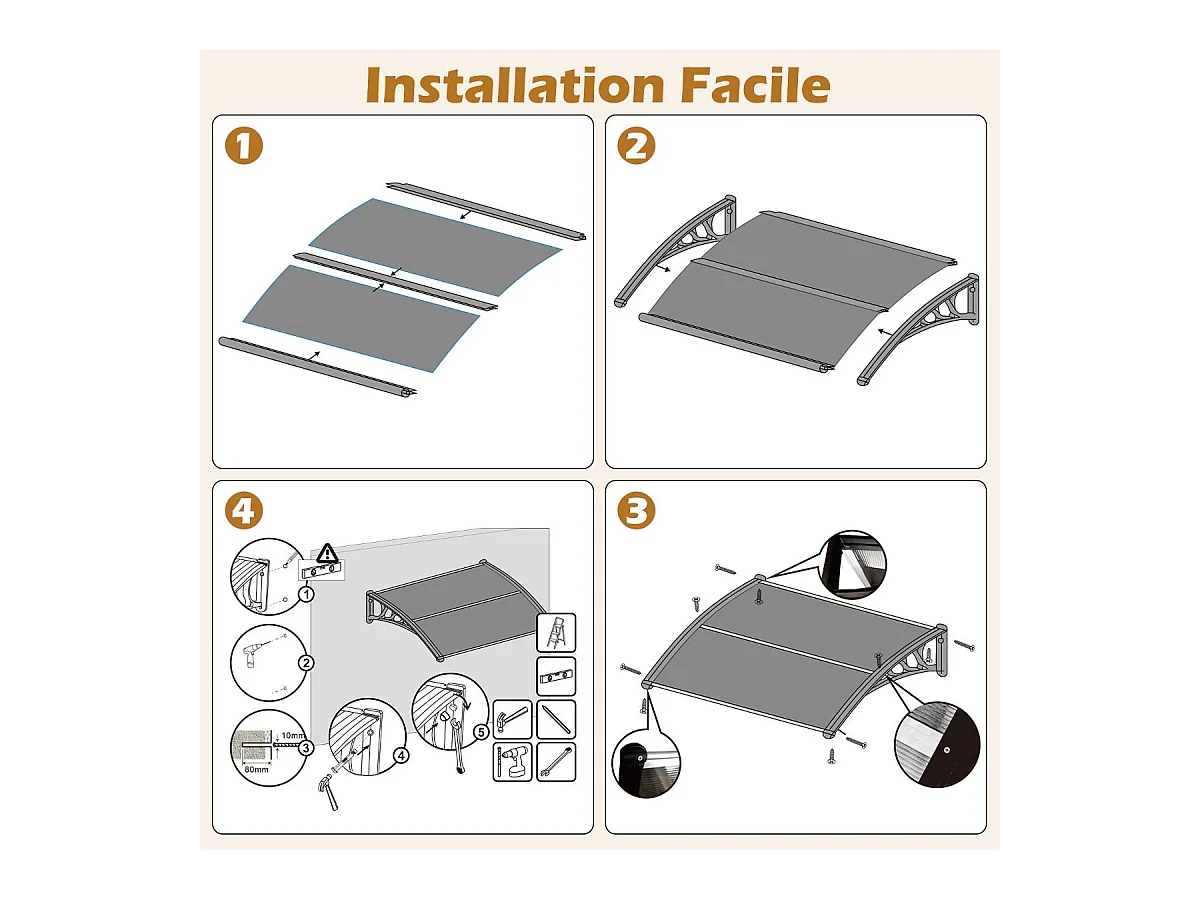 Installation Facile

1

2

4

1

2

10mm

80mm

3

4

5

3