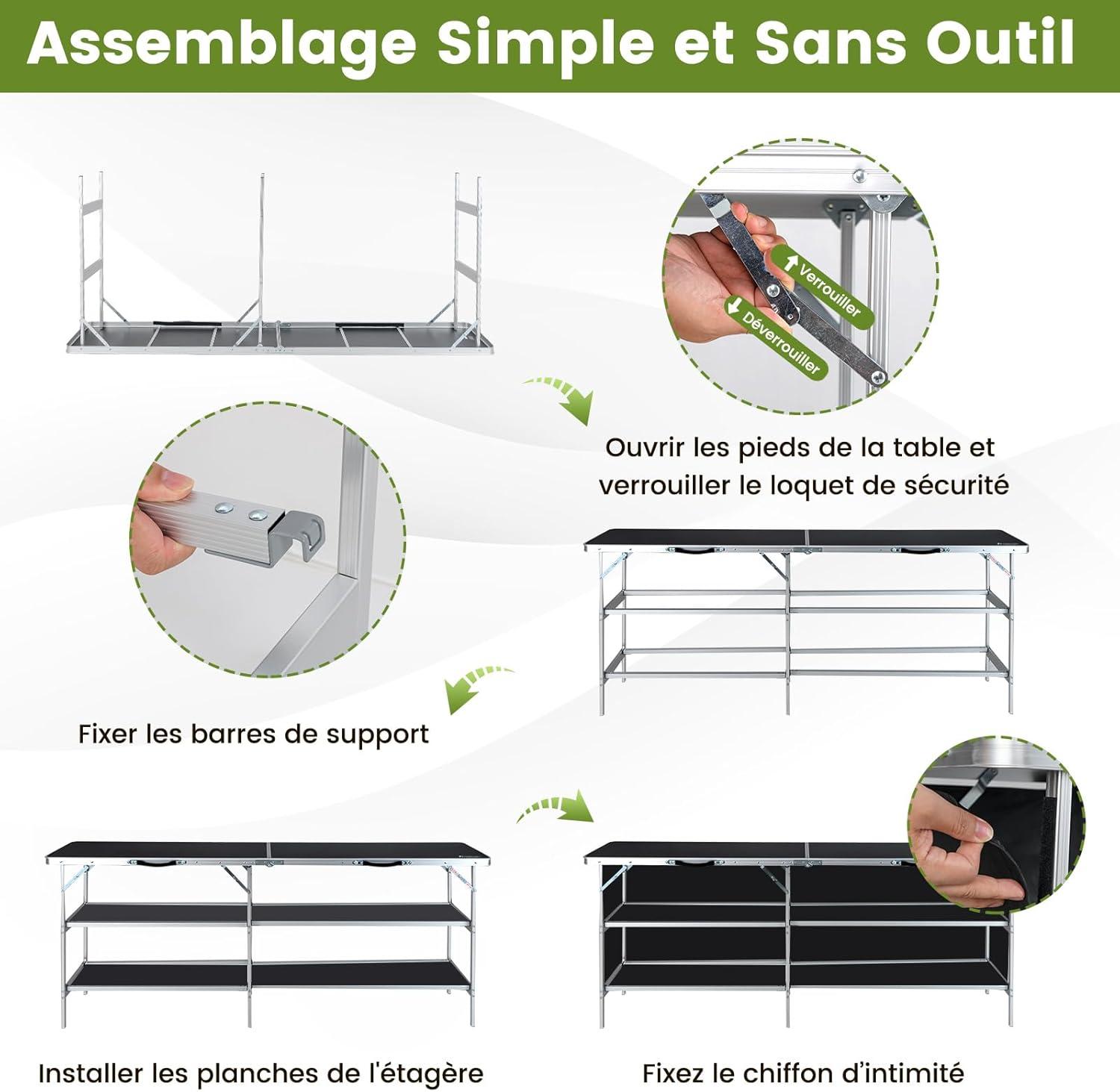 Assemblage Simple et Sans Outil

Verrouiller

Déverrouiller

Ouvrir les pieds de la table et verrouiller le loquet de sécurité

Fixer les barres de support

Installer les planches de l'étagère

Fixez le chiffon d'intimité