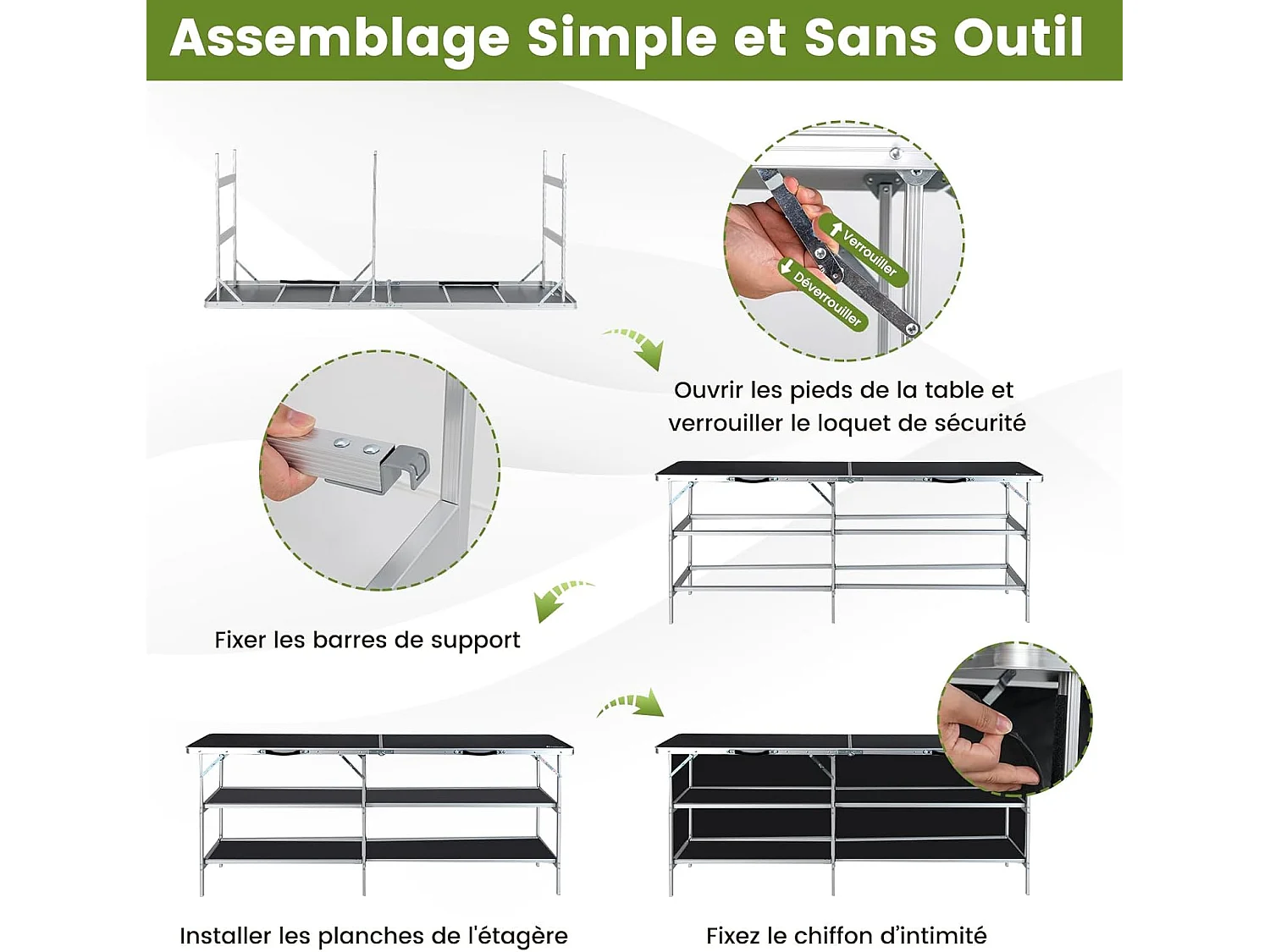 Assemblage Simple et Sans Outil

Verrouiller

Déverrouiller

Ouvrir les pieds de la table et verrouiller le loquet de sécurité

Fixer les barres de support

Installer les planches de l'étagère

Fixez le chiffon d'intimité