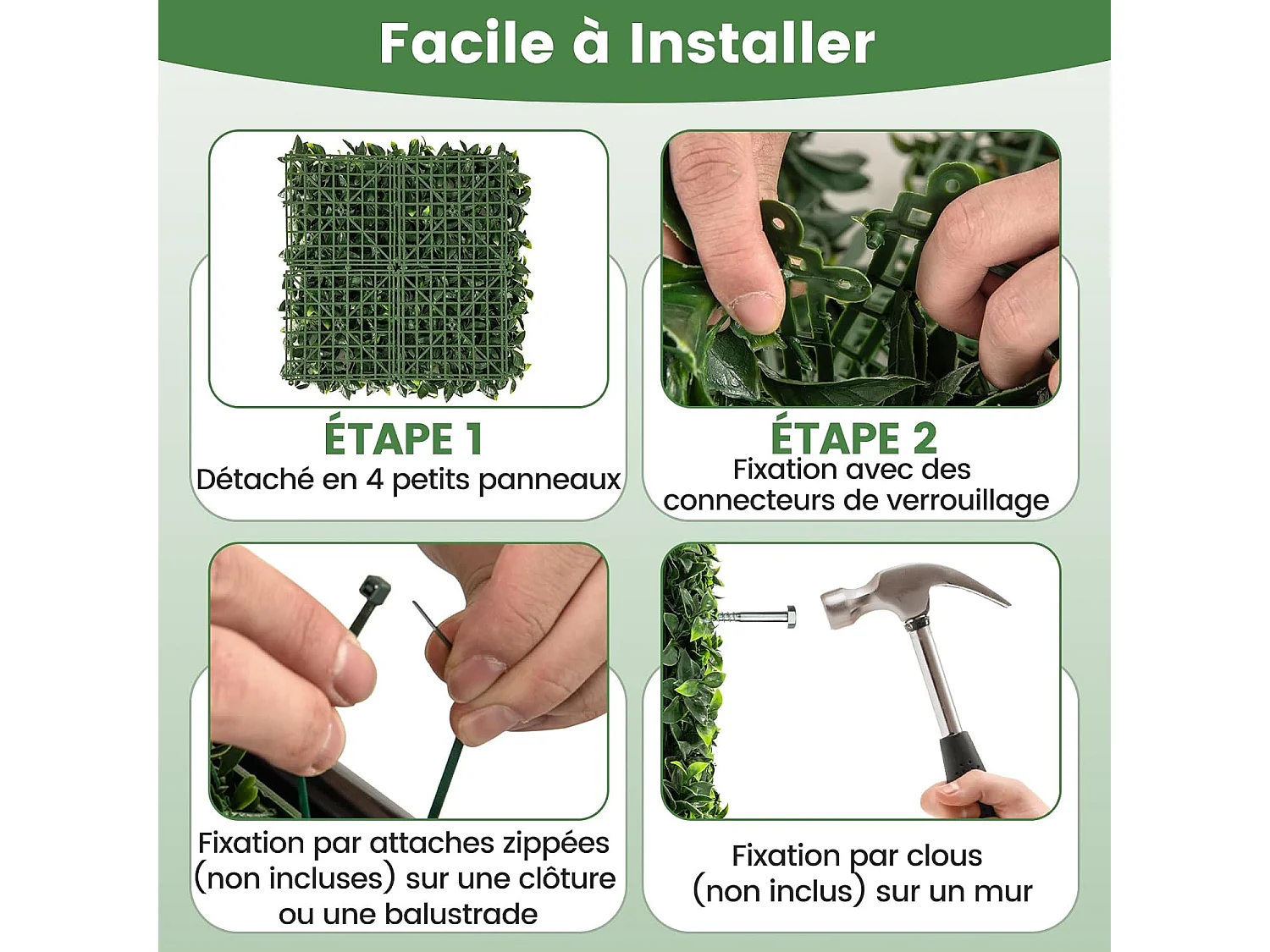 Facile à Installer

ÉTAPE 1
Détaché en 4 petits panneaux

ÉTAPE 2
Fixation avec des connecteurs de verrouillage

Fixation par attaches zippées (non incluses) sur une clôture ou une balustrade

Fixation par clous (non inclus) sur un mur