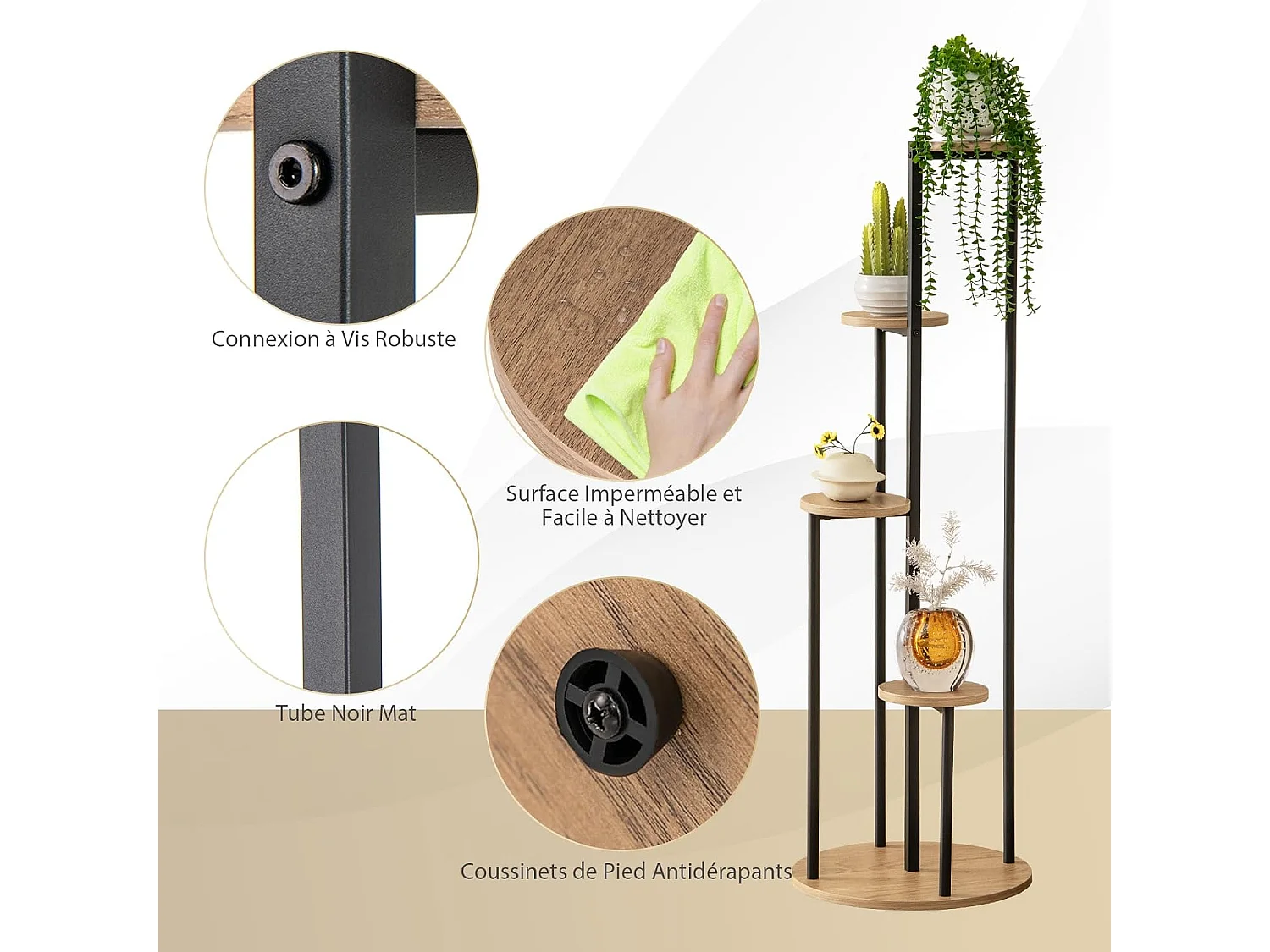 Connexion à Vis Robuste

Surface Imperméable et Facile à Nettoyer

Tube Noir Mat

Coussinets de Pied Antidérapants