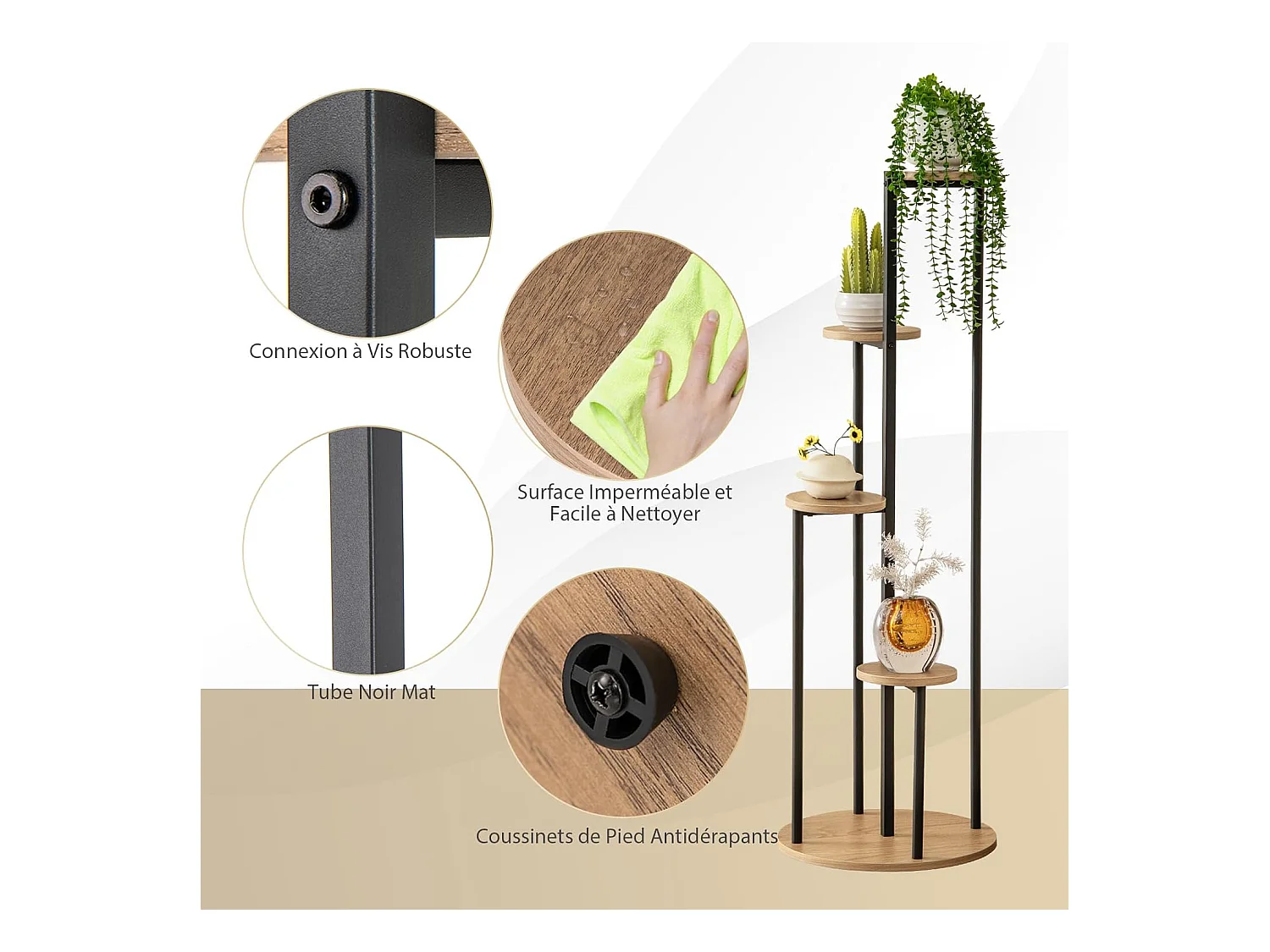 Connexion à Vis Robuste

Surface Imperméable et Facile à Nettoyer

Tube Noir Mat

Coussinets de Pied Antidérapants