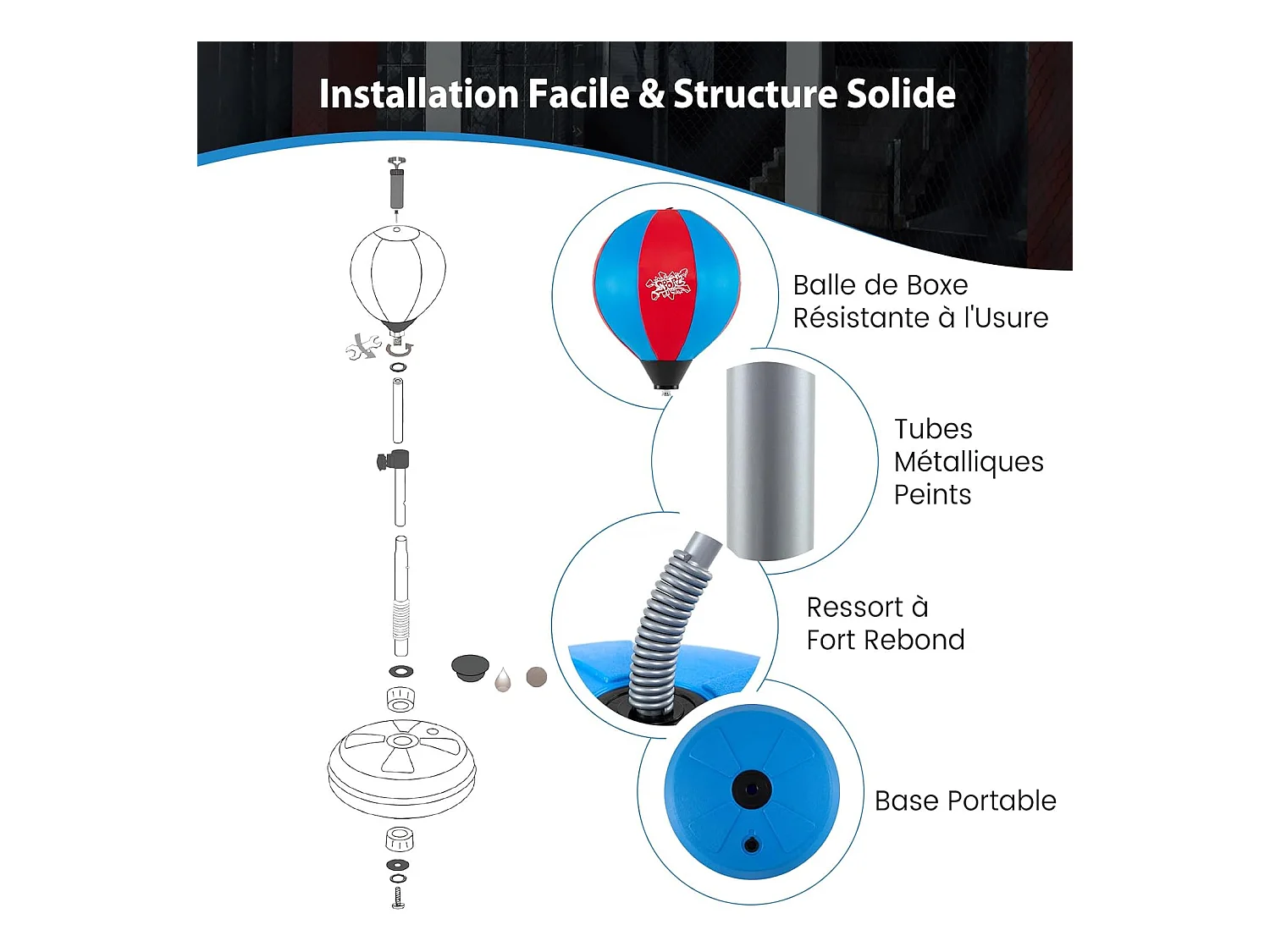 Installation Facile & Structure Solide

Balle de Boxe Résistante à l'Usure

Tubes Métalliques Peints

Ressort à Fort Rebond

Base Portable