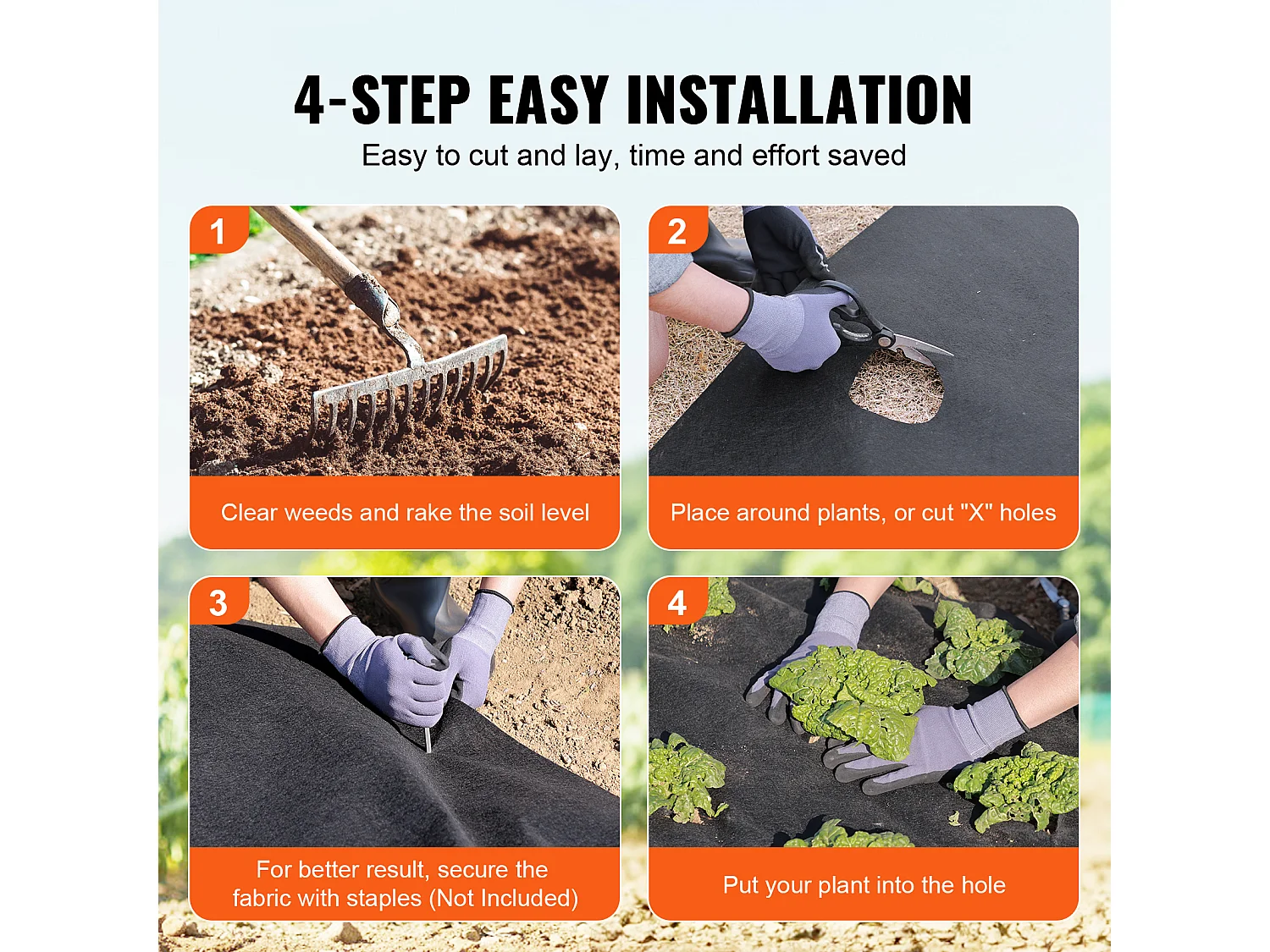 4-STEP EASY INSTALLATION

Easy to cut and lay, time and effort saved

1

Clear weeds and rake the soil level

2

Place around plants, or cut "X" holes

3

For better result, secure the fabric with staples (Not Included)

4

Put your plant into the hole