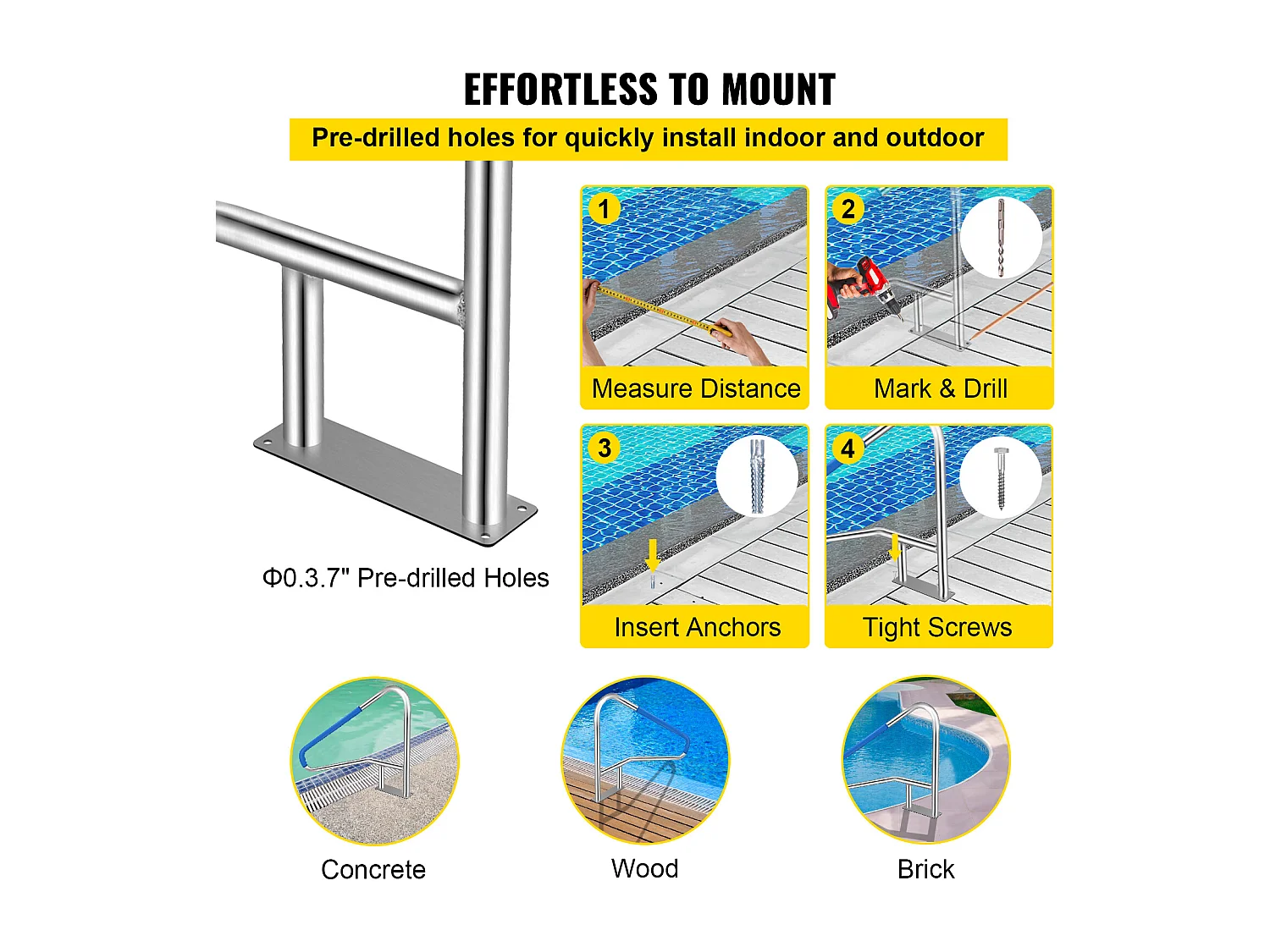 EFFORTLESS TO MOUNT

Pre-drilled holes for quickly install indoor and outdoor

Φ0.3.7" Pre-drilled Holes

1
Measure Distance

2
Mark & Drill

3
Insert Anchors

4
Tight Screws

Concrete

Wood

Brick