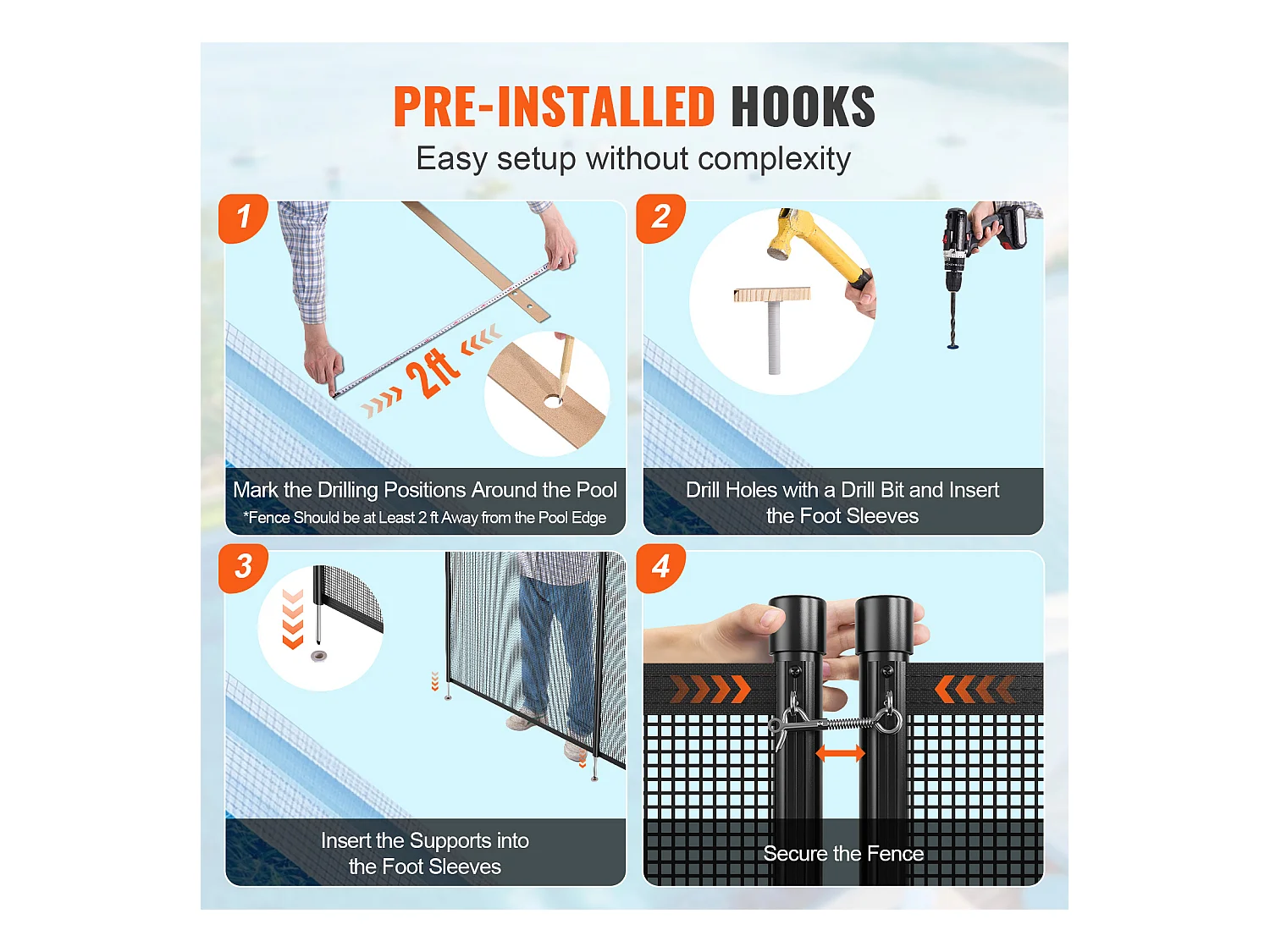 PRE-INSTALLED HOOKS
Easy setup without complexity

1

2ft

Mark the Drilling Positions Around the Pool
*Fence Should be at Least 2 ft Away from the Pool Edge

2

Drill Holes with a Drill Bit and Insert the Foot Sleeves

3

Insert the Supports into the Foot Sleeves

4

Secure the Fence