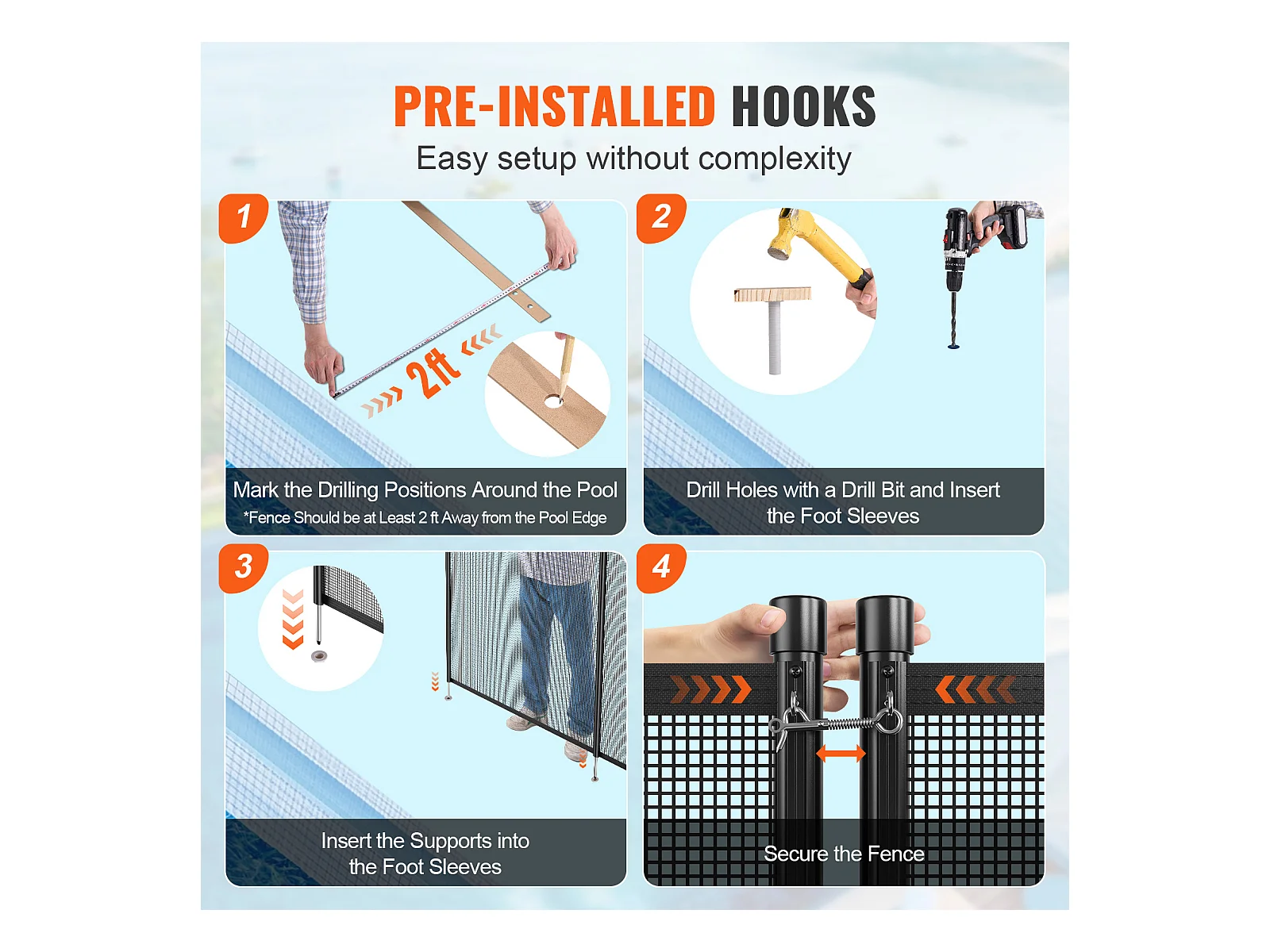 PRE-INSTALLED HOOKS
Easy setup without complexity

1

2ft

Mark the Drilling Positions Around the Pool
*Fence Should be at Least 2 ft Away from the Pool Edge

2

Drill Holes with a Drill Bit and Insert the Foot Sleeves

3

Insert the Supports into the Foot Sleeves

4

Secure the Fence