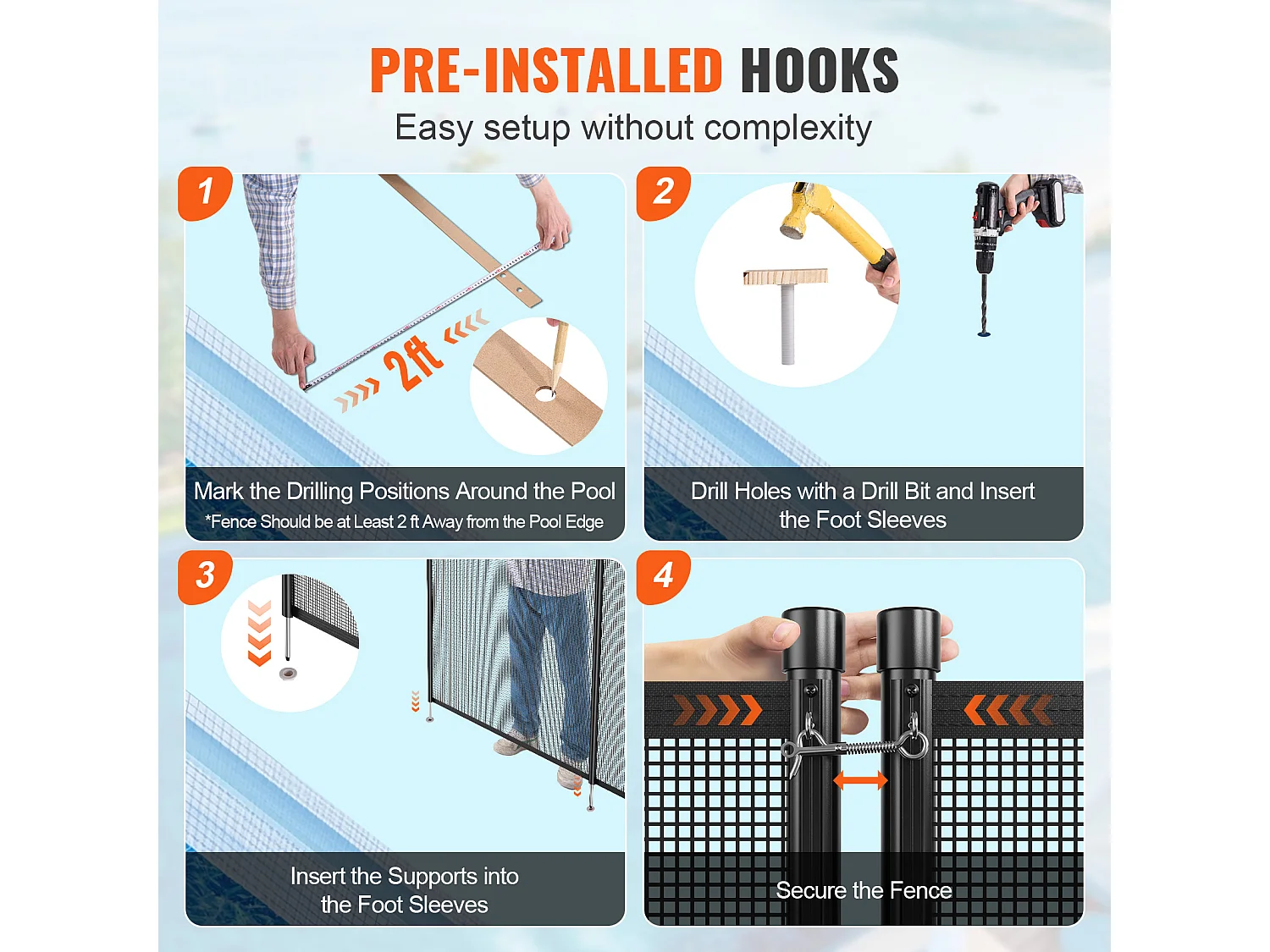 PRE-INSTALLED HOOKS
Easy setup without complexity

1

2ft

Mark the Drilling Positions Around the Pool
*Fence Should be at Least 2 ft Away from the Pool Edge

2

Drill Holes with a Drill Bit and Insert the Foot Sleeves

3

Insert the Supports into the Foot Sleeves

4

Secure the Fence