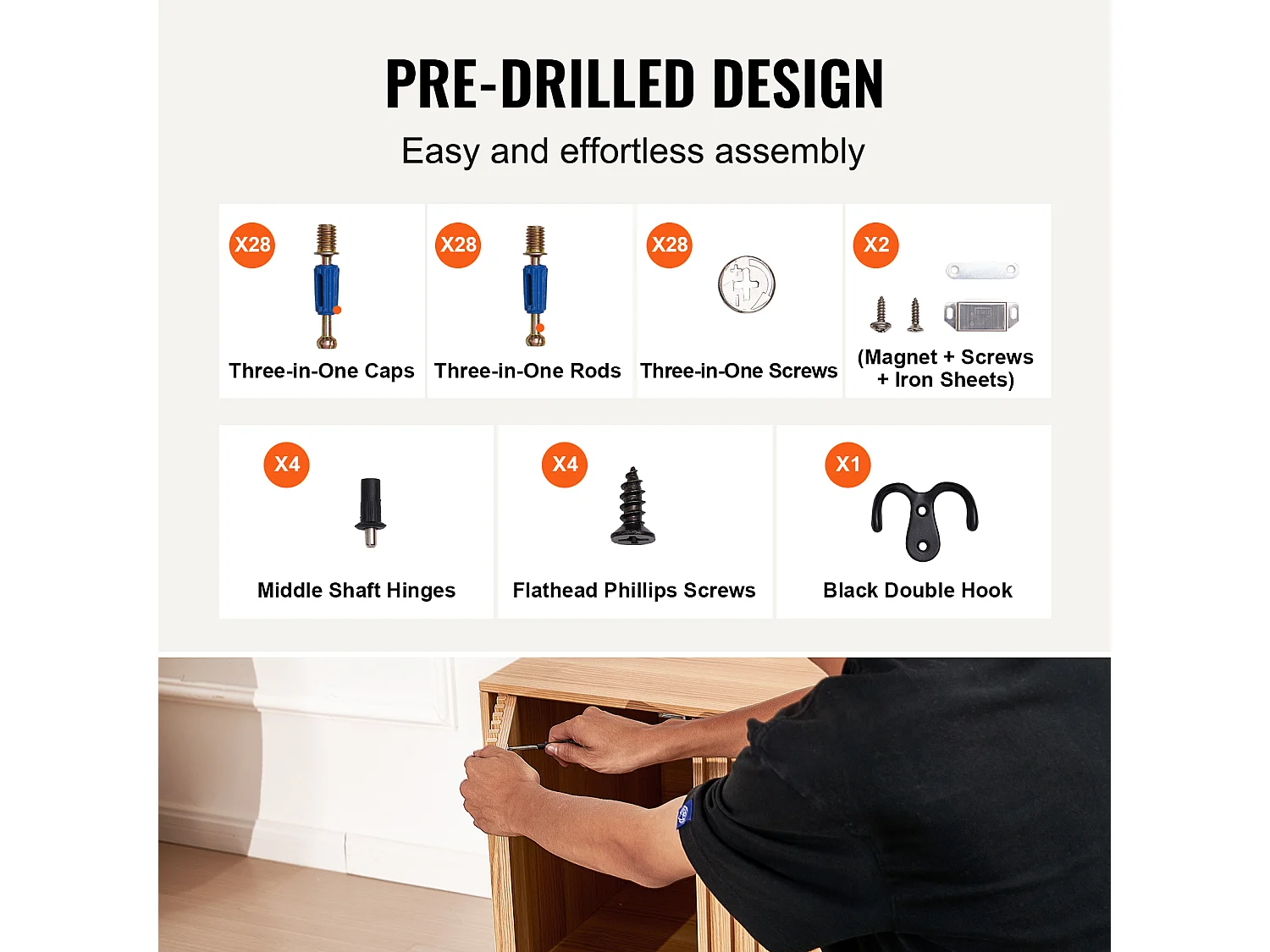 PRE-DRILLED DESIGN

Easy and effortless assembly

X28
Three-in-One Caps

X28
Three-in-One Rods

X28
Three-in-One Screws

X2
(Magnet + Screws + Iron Sheets)

X4
Middle Shaft Hinges

X4
Flathead Phillips Screws

X1
Black Double Hook