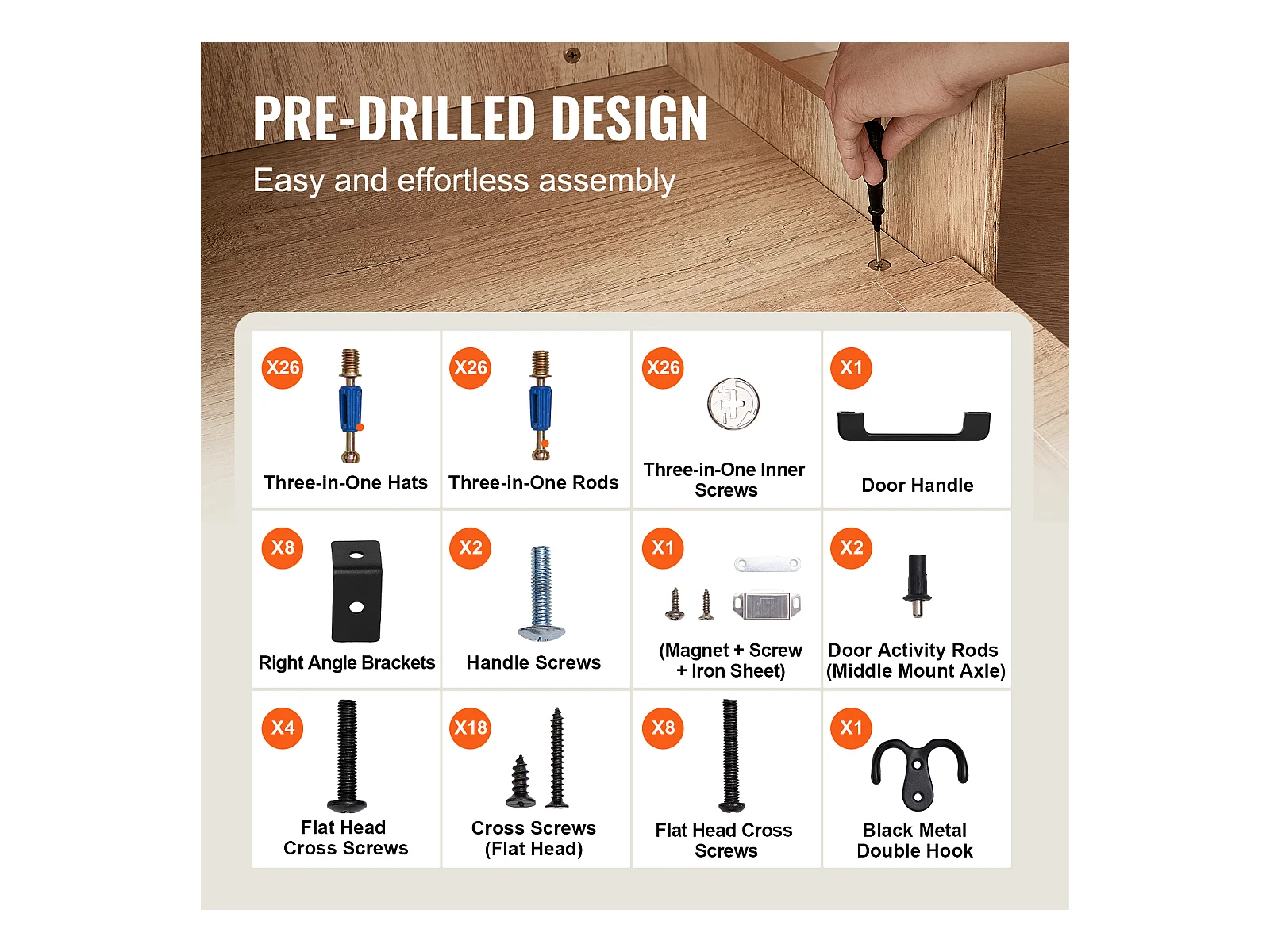 PRE-DRILLED DESIGN

Easy and effortless assembly

X26
Three-in-One Hats

X26
Three-in-One Rods

X26
Three-in-One Inner Screws

X1
Door Handle

X8
Right Angle Brackets

X2
Handle Screws

X1
(Magnet + Screw + Iron Sheet)

X2
Door Activity Rods (Middle Mount Axle)

X4
Flat Head Cross Screws

X18
Cross Screws (Flat Head)

X8
Flat Head Cross Screws

X1
Black Metal Double Hook