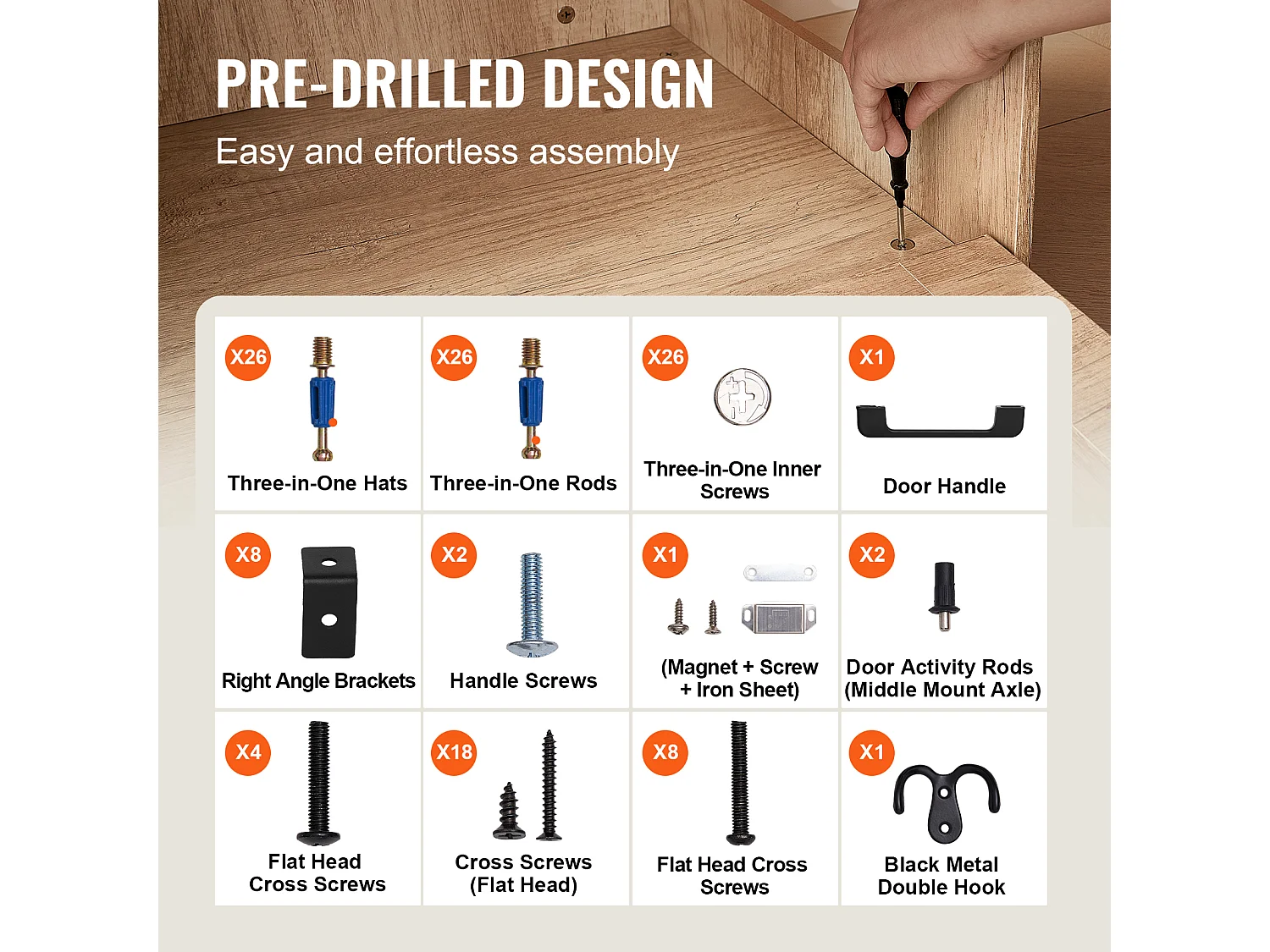 PRE-DRILLED DESIGN

Easy and effortless assembly

X26
Three-in-One Hats

X26
Three-in-One Rods

X26
Three-in-One Inner Screws

X1
Door Handle

X8
Right Angle Brackets

X2
Handle Screws

X1
(Magnet + Screw + Iron Sheet)

X2
Door Activity Rods (Middle Mount Axle)

X4
Flat Head Cross Screws

X18
Cross Screws (Flat Head)

X8
Flat Head Cross Screws

X1
Black Metal Double Hook