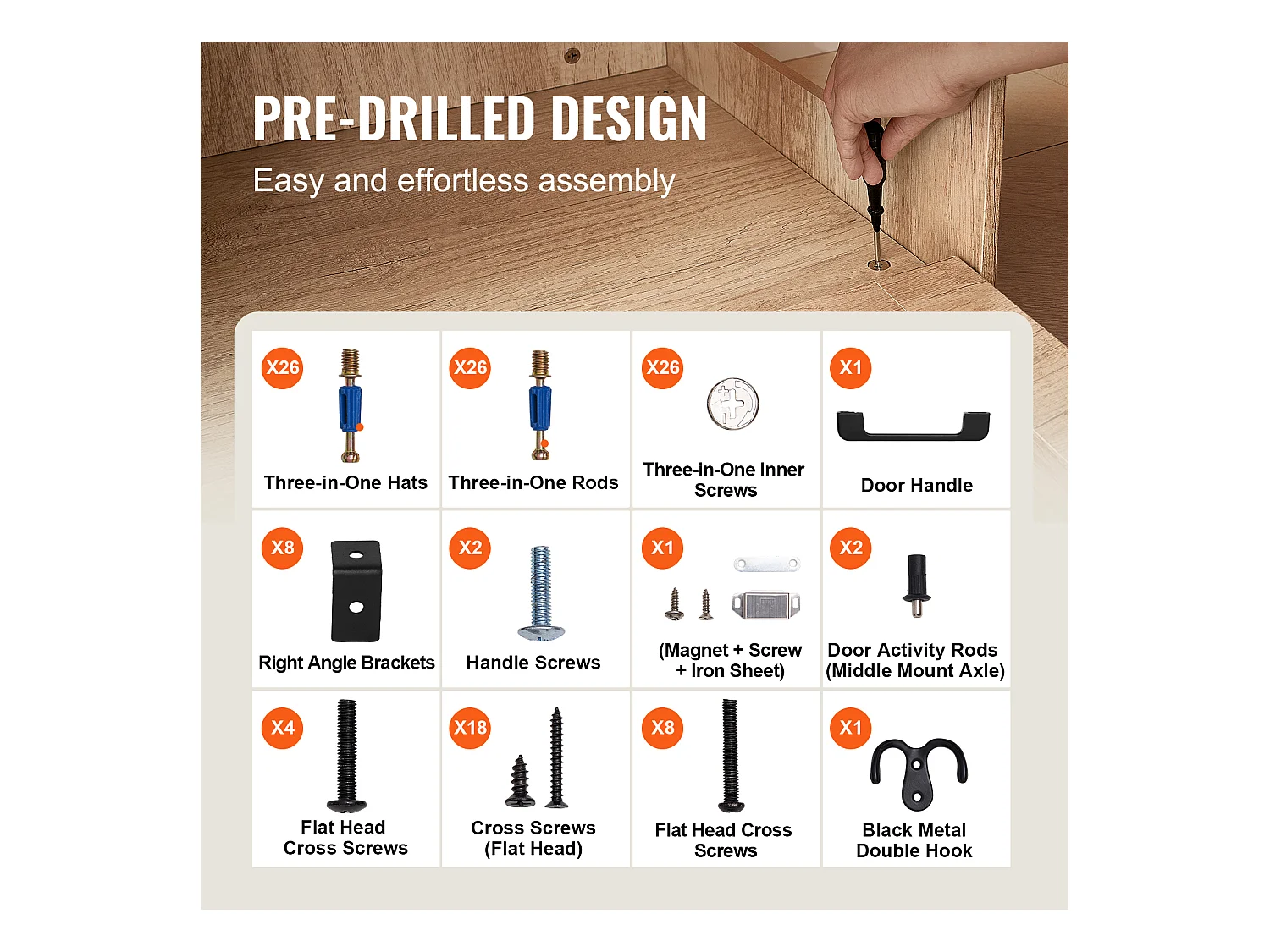 PRE-DRILLED DESIGN
Easy and effortless assembly

X26
Three-in-One Hats

X26
Three-in-One Rods

X26
Three-in-One Inner Screws

X1
Door Handle

X8
Right Angle Brackets

X2
Handle Screws

X1
(Magnet + Screw + Iron Sheet)

X2
Door Activity Rods (Middle Mount Axle)

X4
Flat Head Cross Screws

X18
Cross Screws (Flat Head)

X8
Flat Head Cross Screws

X1
Black Metal Double Hook