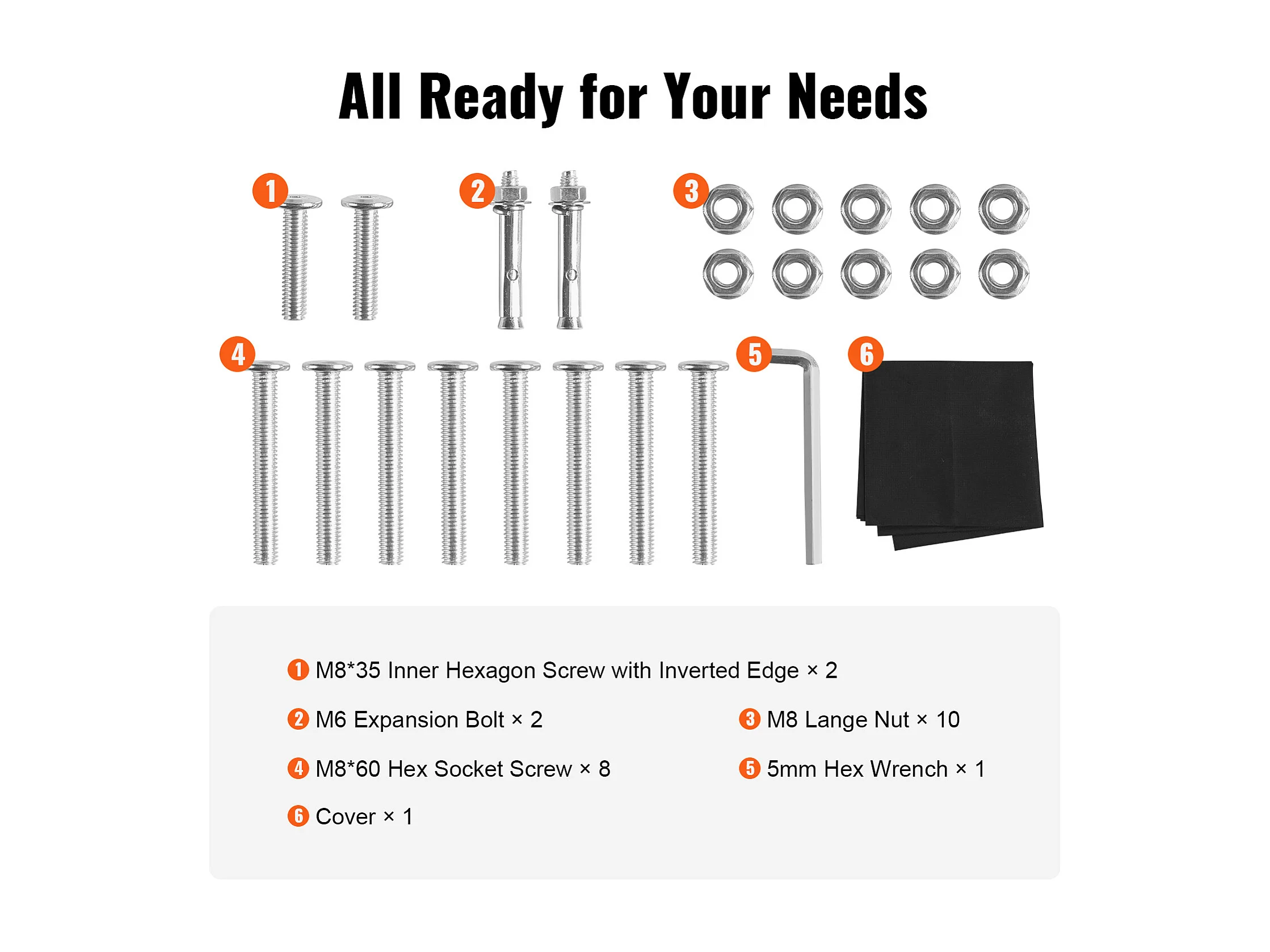 All Ready for Your Needs

1

2

3

4

5

6

1 M8*35 Inner Hexagon Screw with Inverted Edge × 2

2 M6 Expansion Bolt × 2

3 M8 Lange Nut × 10

4 M8*60 Hex Socket Screw × 8

5 5mm Hex Wrench × 1

6 Cover × 1