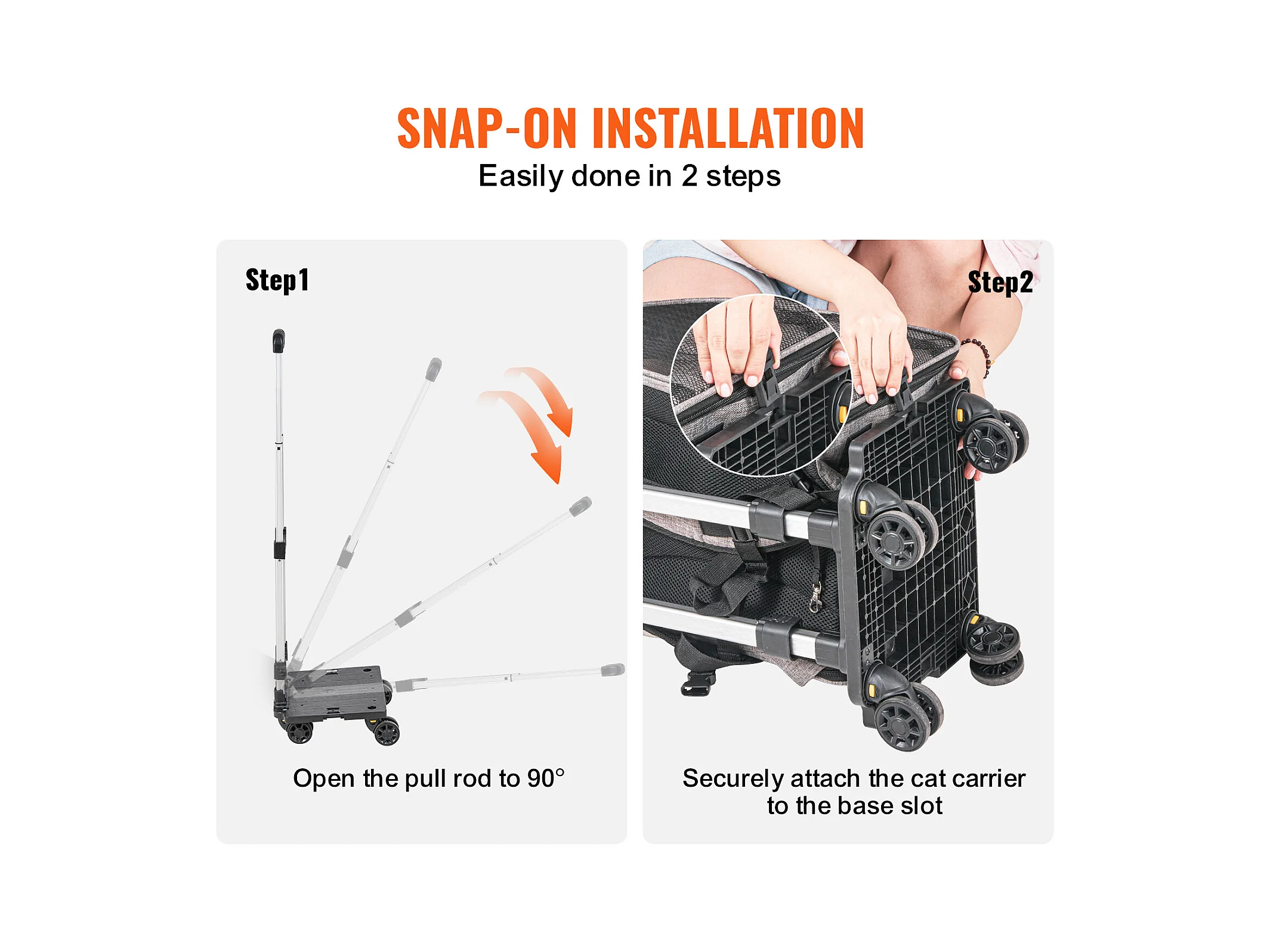 SNAP-ON INSTALLATION
Easily done in 2 steps

Step1

Open the pull rod to 90°

Step2

Securely attach the cat carrier to the base slot