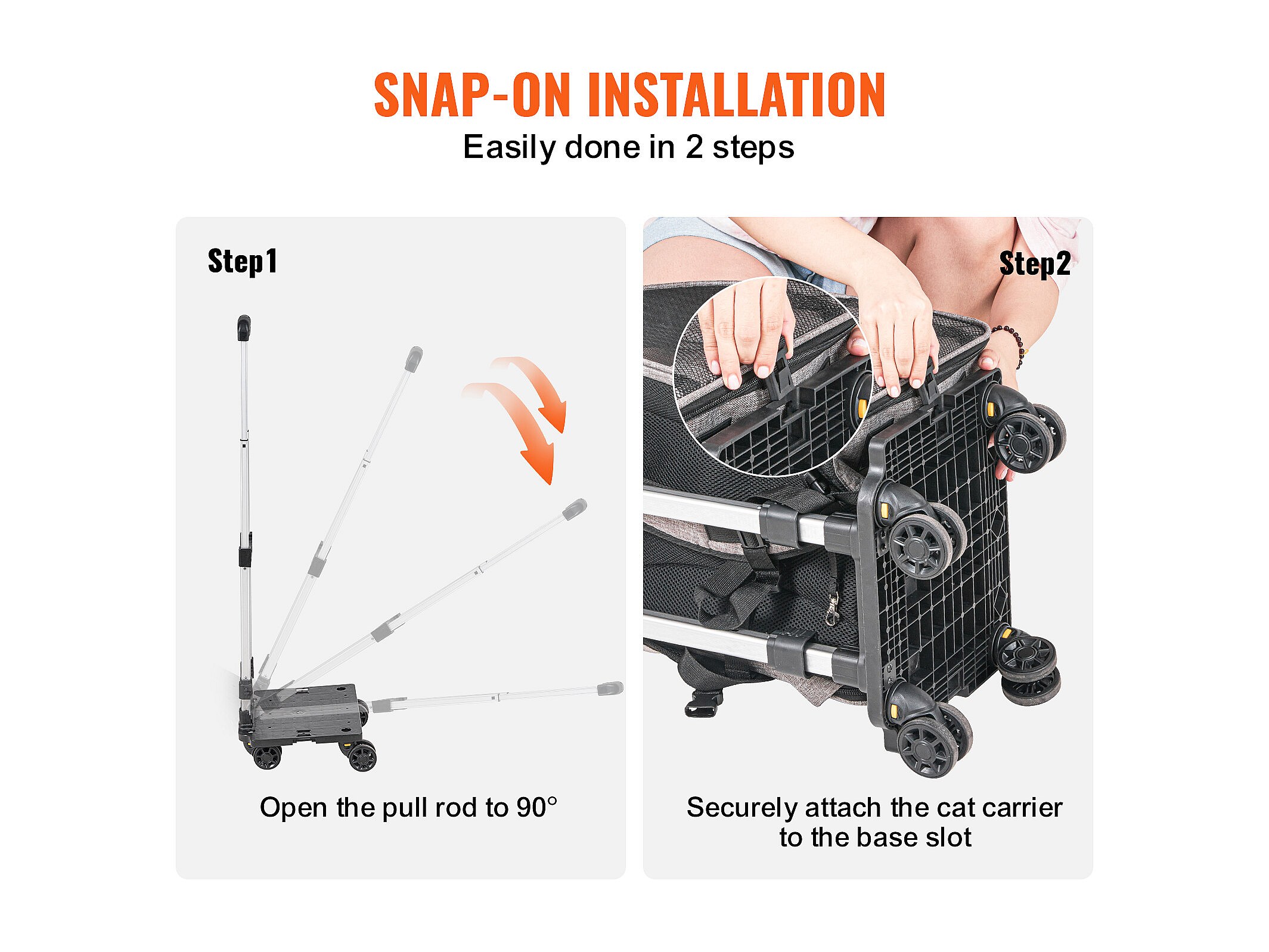 SNAP-ON INSTALLATION
Easily done in 2 steps

Step1

Open the pull rod to 90°

Step2

Securely attach the cat carrier to the base slot