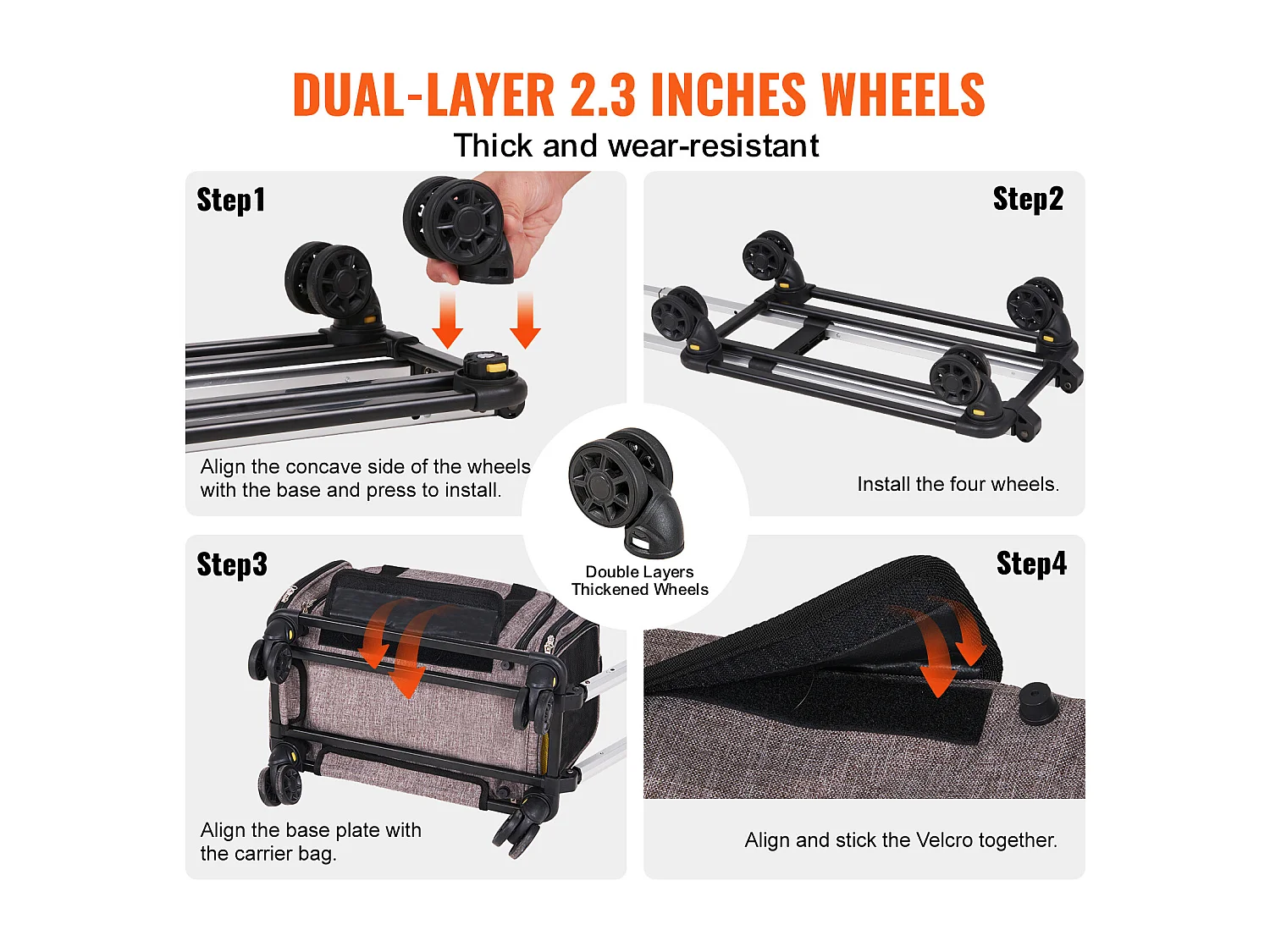 DUAL-LAYER 2.3 INCHES WHEELS
Thick and wear-resistant

Step1

Align the concave side of the wheels with the base and press to install.

Step2

Install the four wheels.

Double Layers
Thickened Wheels

Step3

Align the base plate with the carrier bag.

Step4

Align and stick the Velcro together.