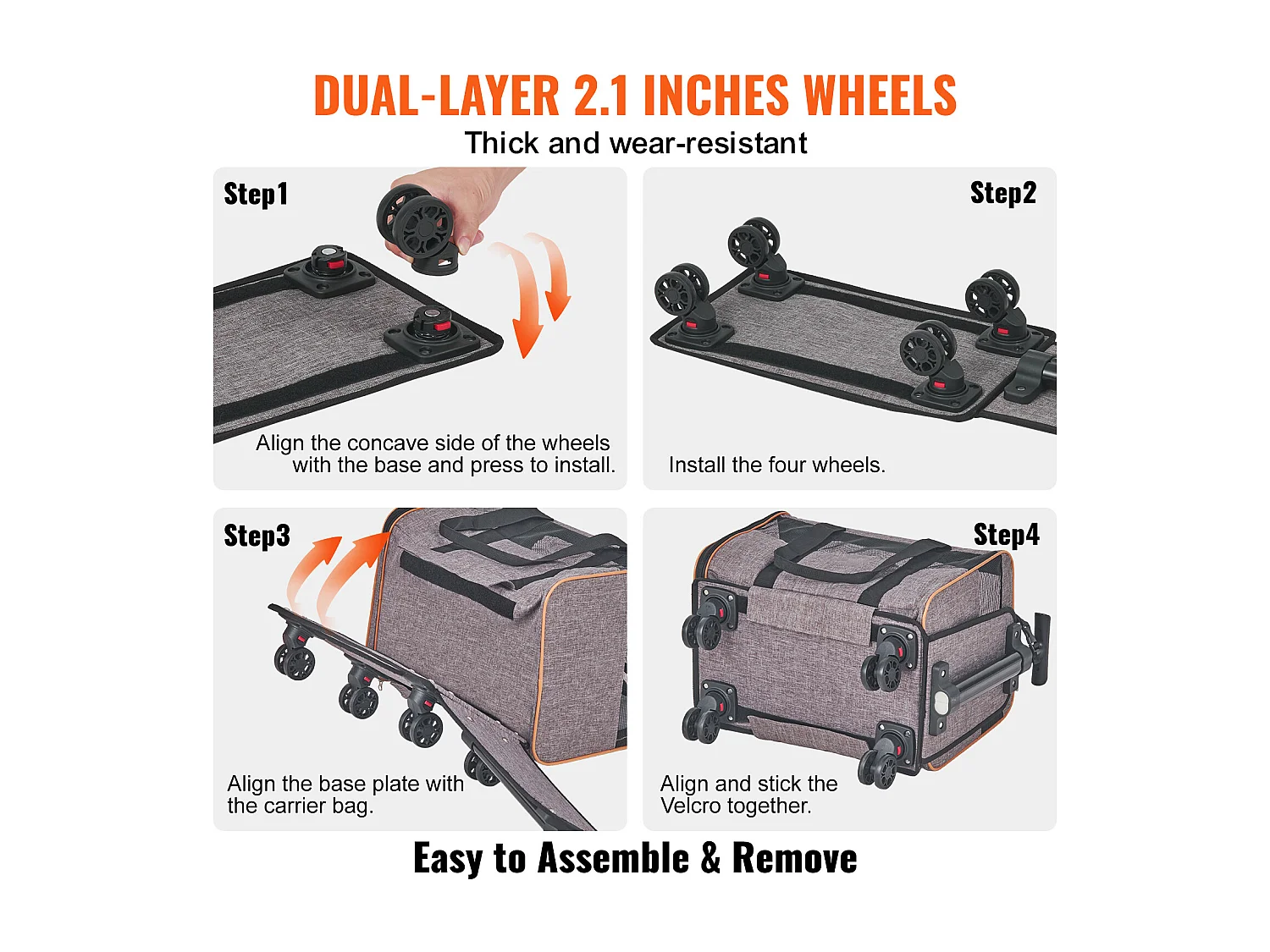 DUAL-LAYER 2.1 INCHES WHEELS

Thick and wear-resistant

Step1

Align the concave side of the wheels with the base and press to install.

Step2

Install the four wheels.

Step3

Align the base plate with the carrier bag.

Step4

Align and stick the Velcro together.

Easy to Assemble & Remove