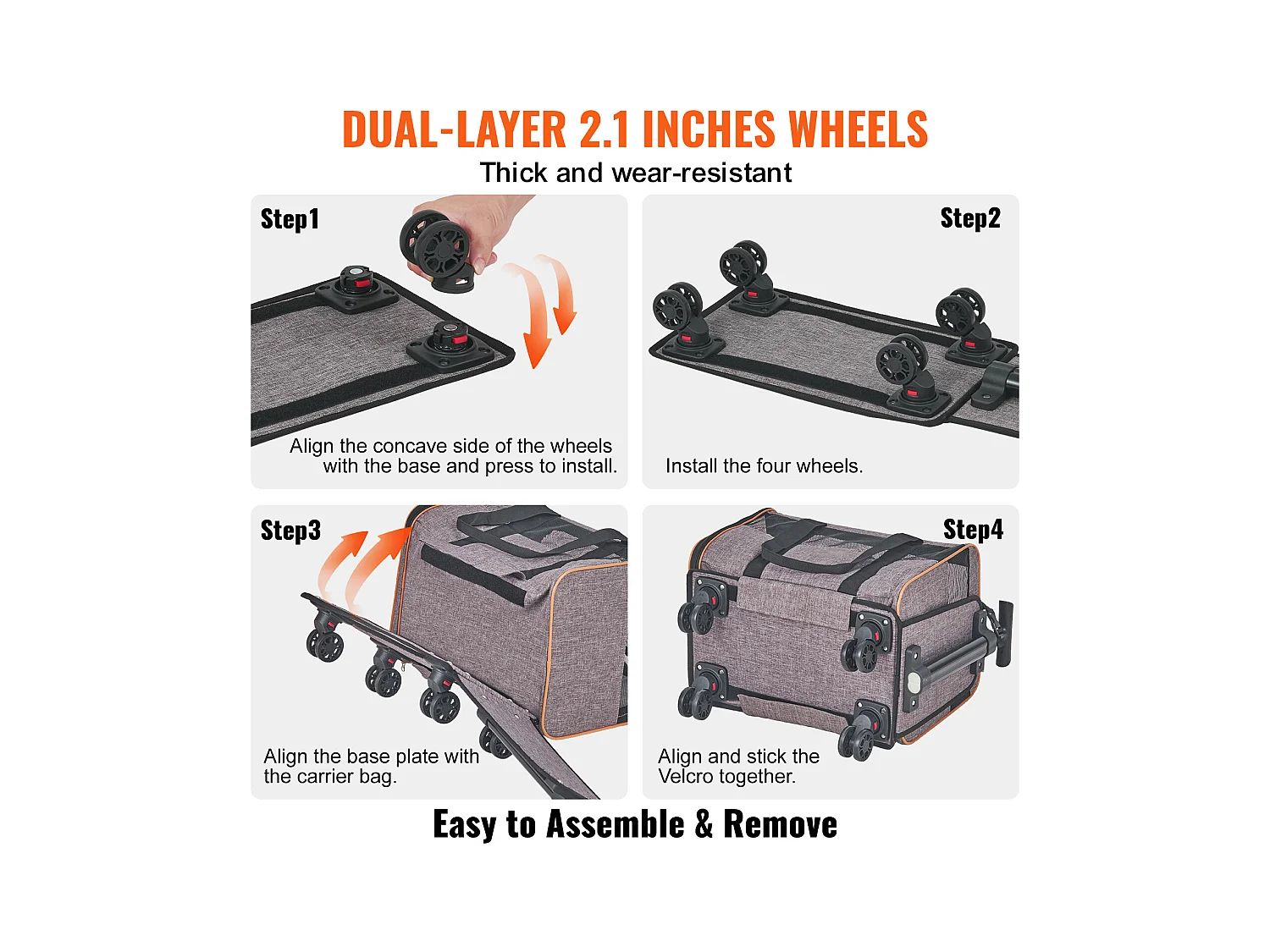 DUAL-LAYER 2.1 INCHES WHEELS
Thick and wear-resistant

Step1
Align the concave side of the wheels with the base and press to install.

Step2
Install the four wheels.

Step3
Align the base plate with the carrier bag.

Step4
Align and stick the Velcro together.

Easy to Assemble & Remove