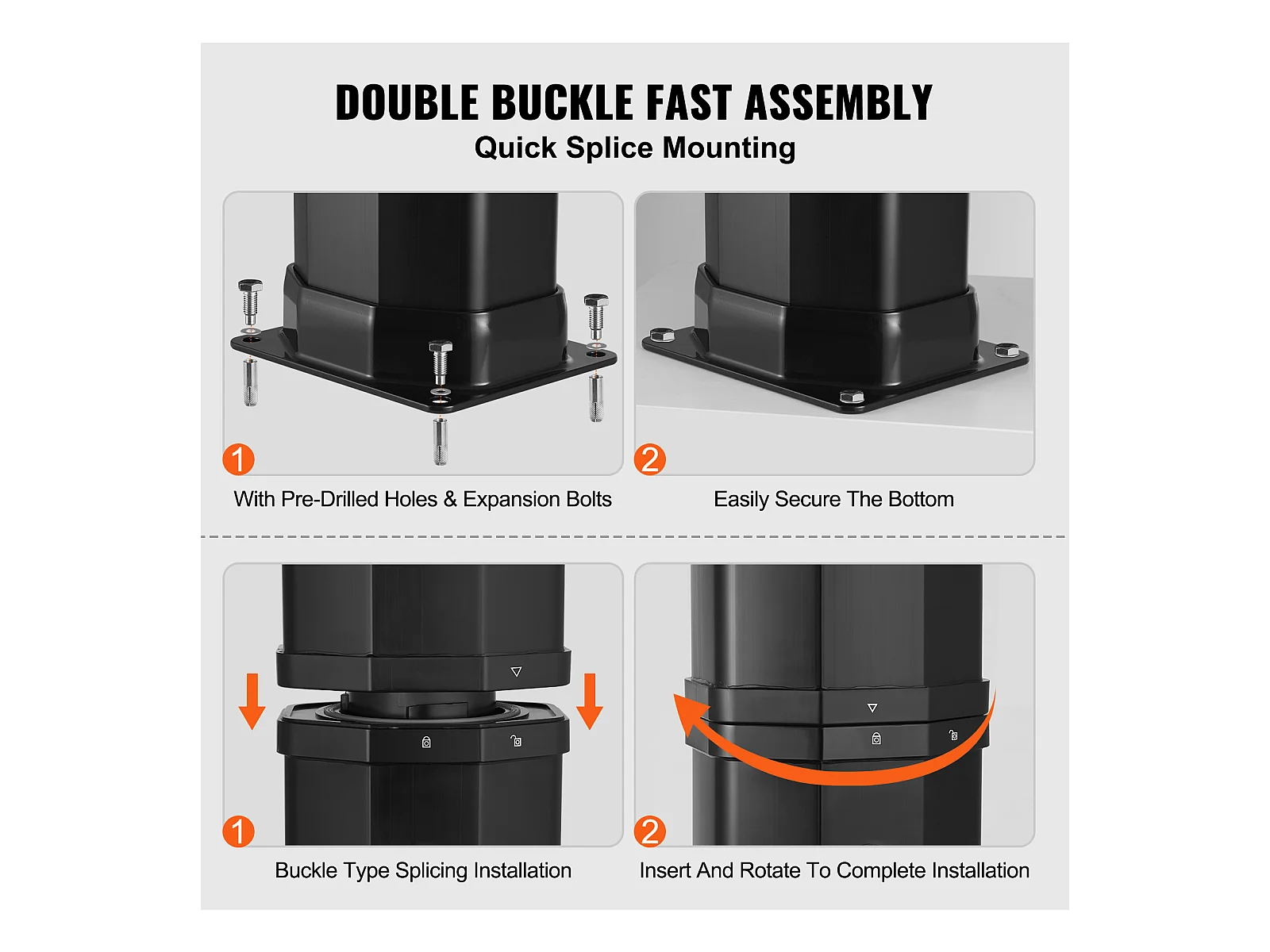 DOUBLE BUCKLE FAST ASSEMBLY
Quick Splice Mounting

1
With Pre-Drilled Holes & Expansion Bolts

2
Easily Secure The Bottom

1
Buckle Type Splicing Installation

2
Insert And Rotate To Complete Installation