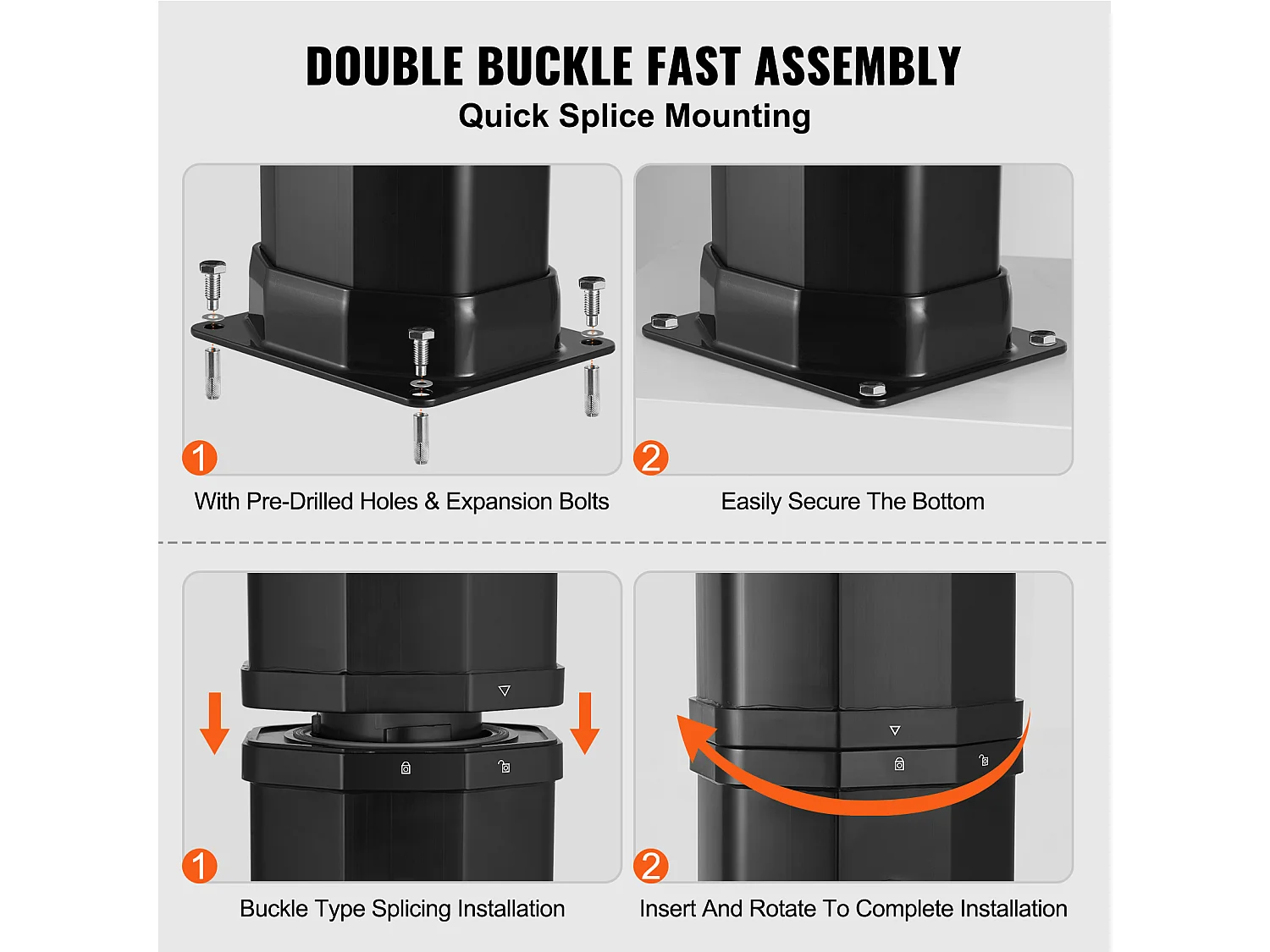 DOUBLE BUCKLE FAST ASSEMBLY
Quick Splice Mounting

1
With Pre-Drilled Holes & Expansion Bolts

2
Easily Secure The Bottom

1
Buckle Type Splicing Installation

2
Insert And Rotate To Complete Installation