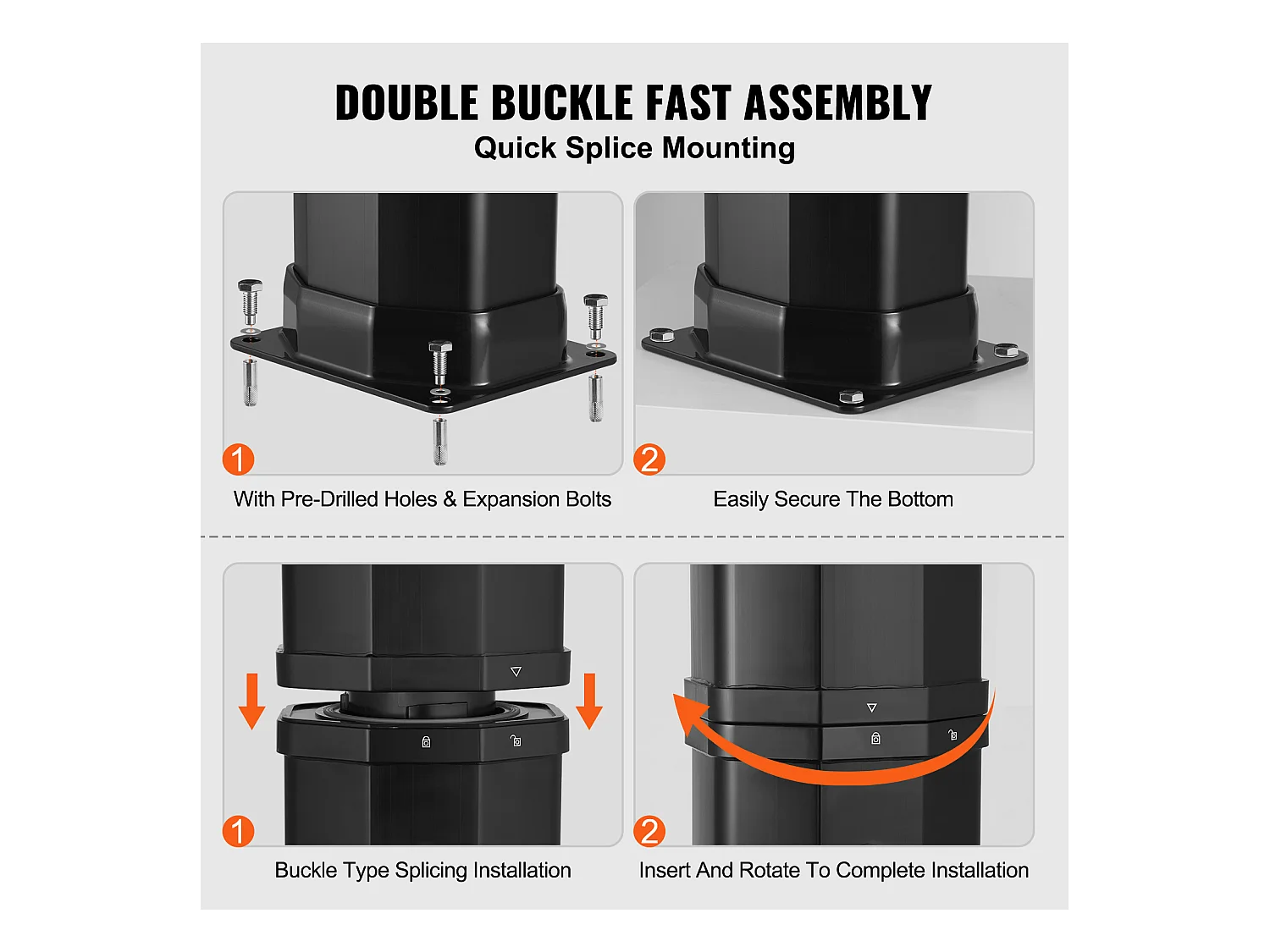 DOUBLE BUCKLE FAST ASSEMBLY
Quick Splice Mounting

1
With Pre-Drilled Holes & Expansion Bolts

2
Easily Secure The Bottom

1
Buckle Type Splicing Installation

2
Insert And Rotate To Complete Installation