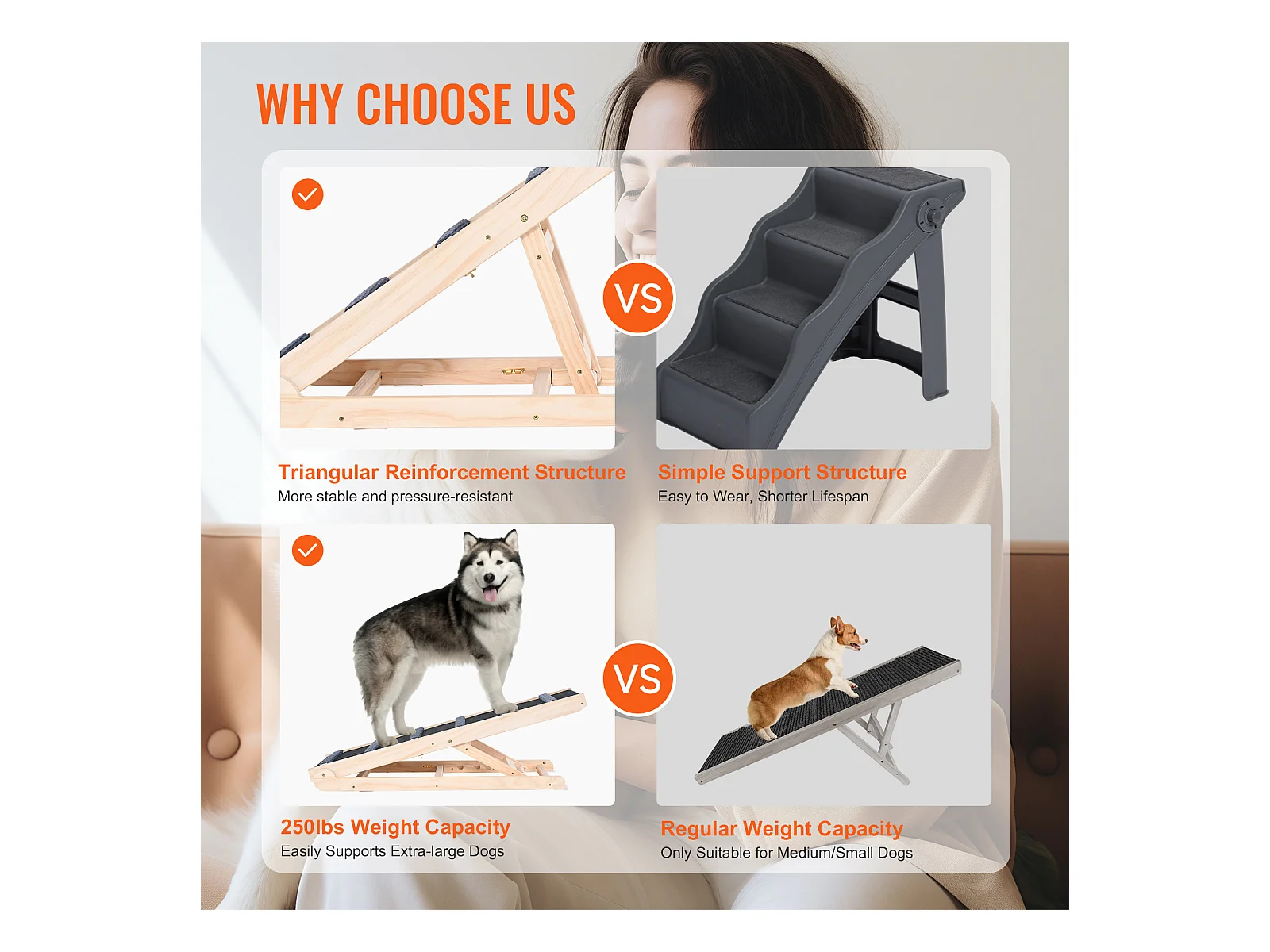 WHY CHOOSE US

VS

Triangular Reinforcement Structure
More stable and pressure-resistant

Simple Support Structure
Easy to Wear, Shorter Lifespan

VS

250lbs Weight Capacity
Easily Supports Extra-large Dogs

Regular Weight Capacity
Only Suitable for Medium/Small Dogs