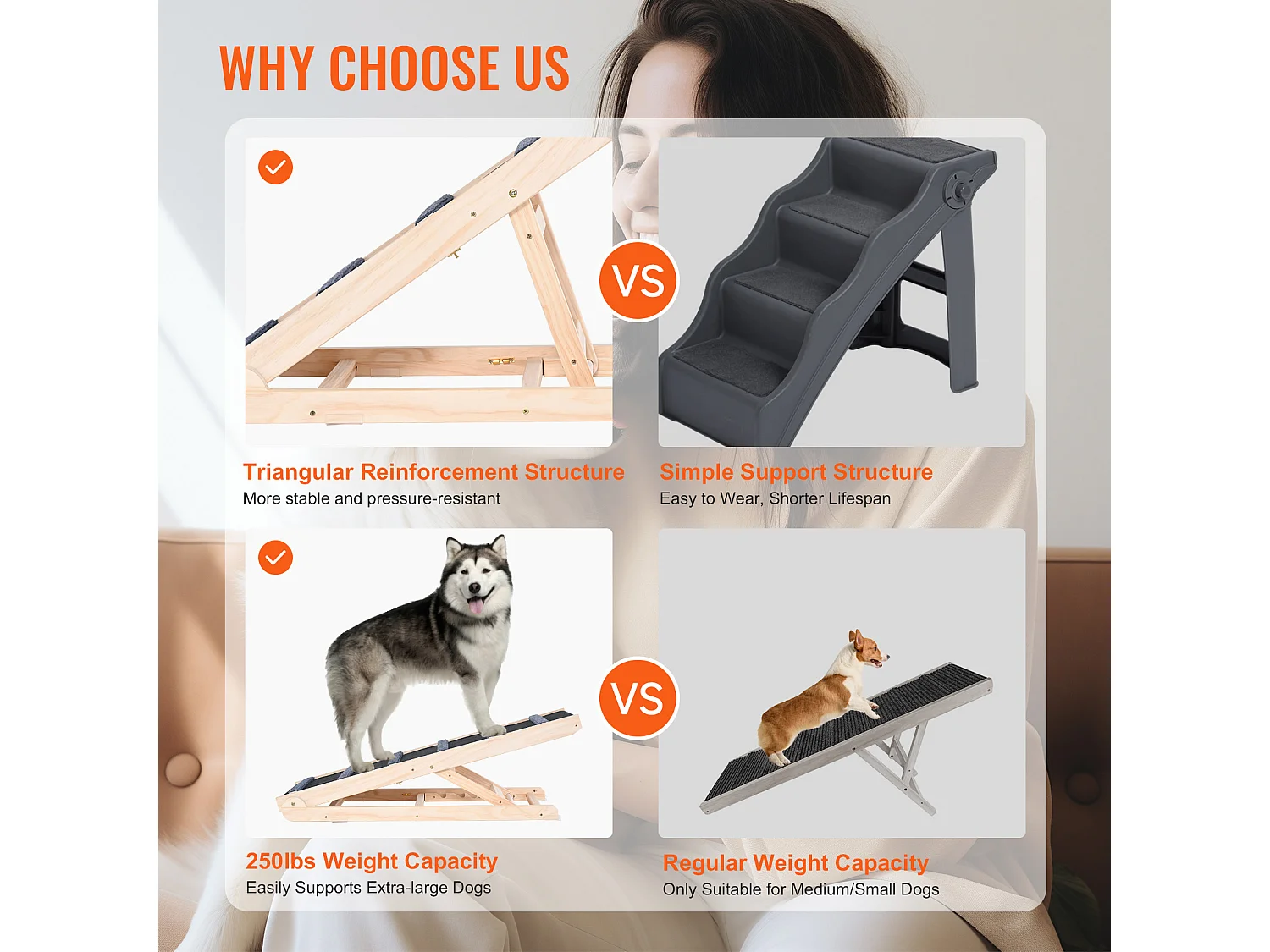 WHY CHOOSE US

VS

Triangular Reinforcement Structure
More stable and pressure-resistant

Simple Support Structure
Easy to Wear, Shorter Lifespan

VS

250lbs Weight Capacity
Easily Supports Extra-large Dogs

Regular Weight Capacity
Only Suitable for Medium/Small Dogs