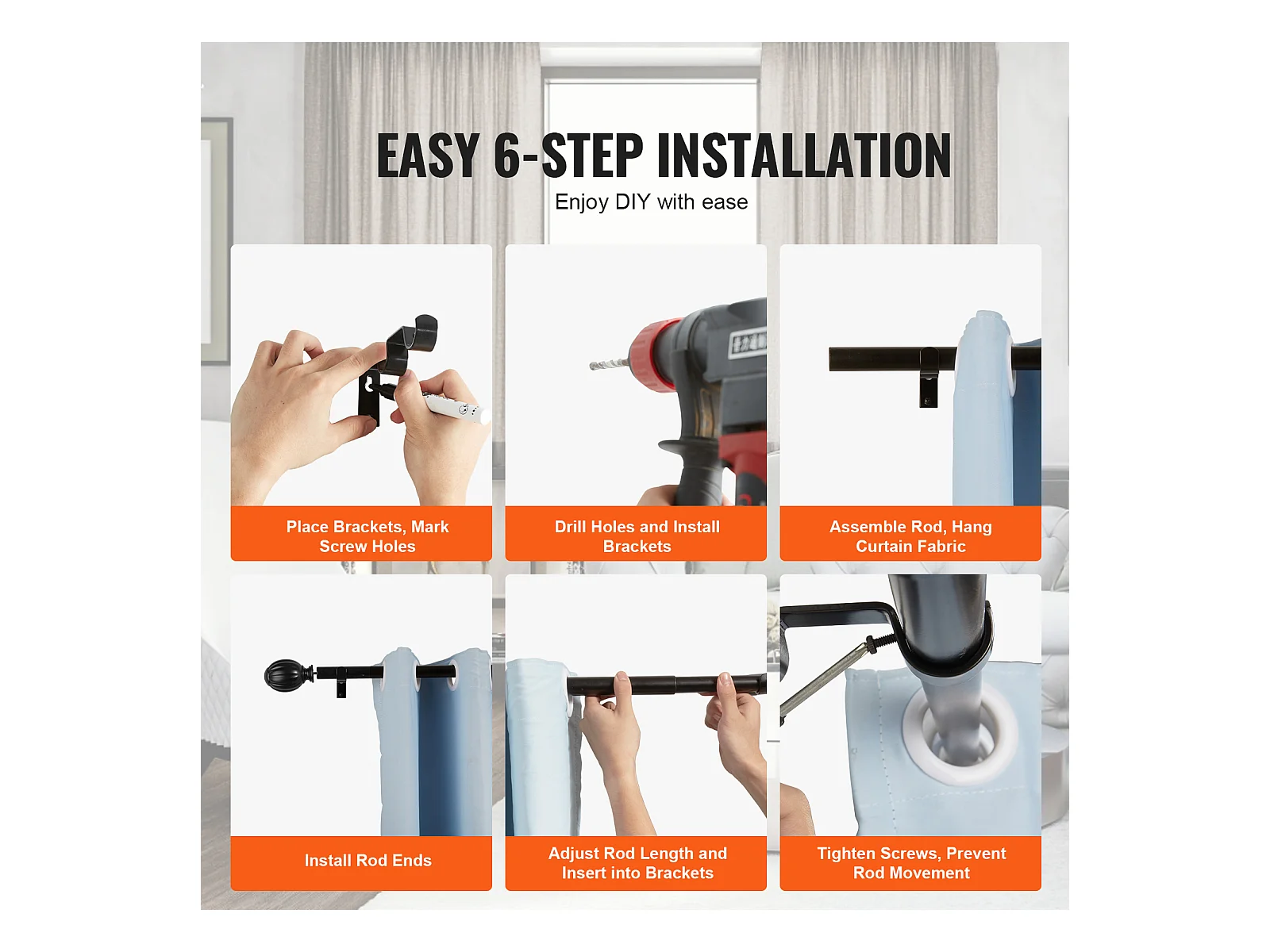 EASY 6-STEP INSTALLATION
Enjoy DIY with ease

Place Brackets, Mark Screw Holes

Drill Holes and Install Brackets

Assemble Rod, Hang Curtain Fabric

Install Rod Ends

Adjust Rod Length and Insert into Brackets

Tighten Screws, Prevent Rod Movement