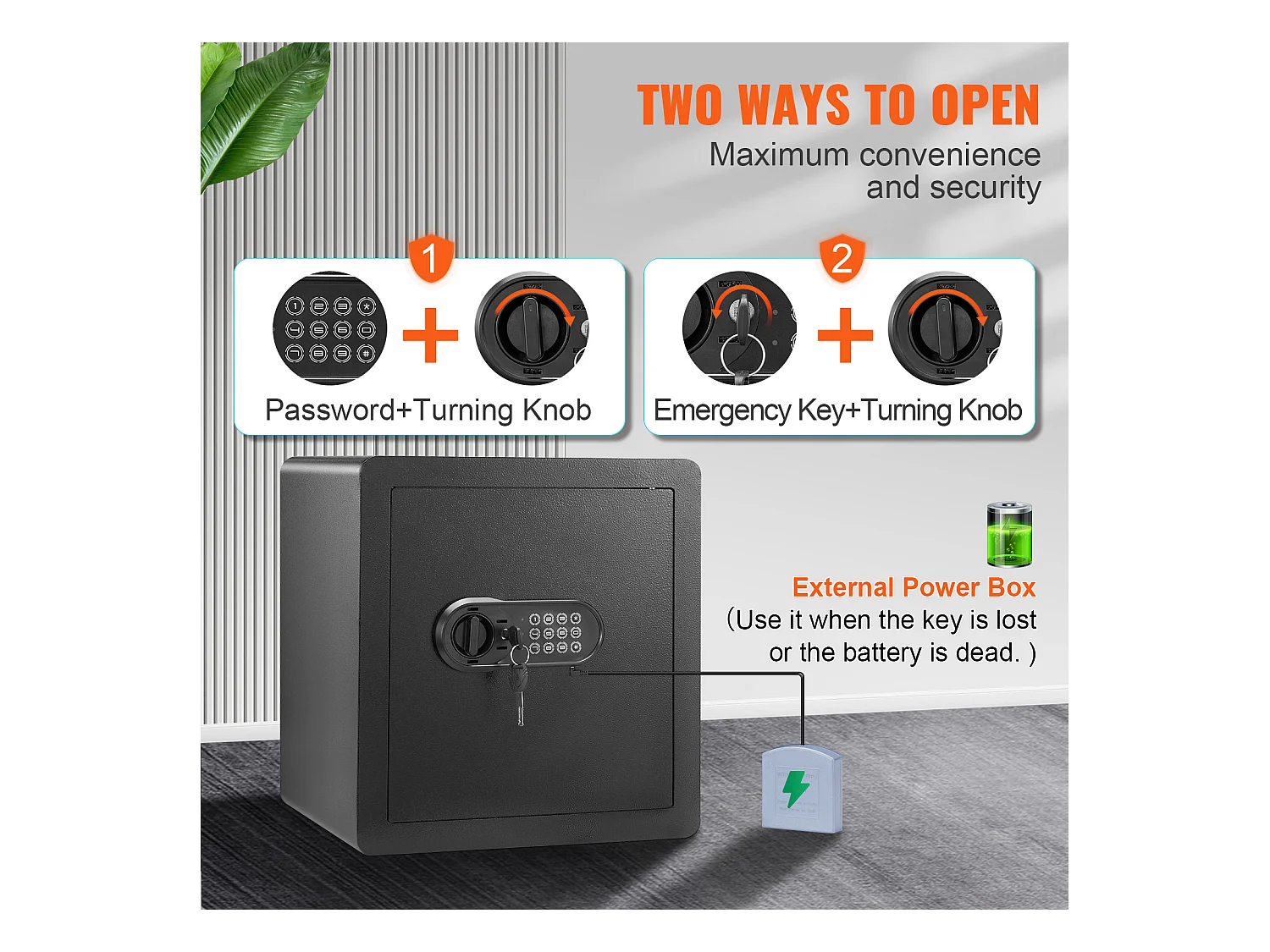 TWO WAYS TO OPEN
Maximum convenience and security

1
Password+Turning Knob

2
Emergency Key+Turning Knob

External Power Box
(Use it when the key is lost or the battery is dead. )